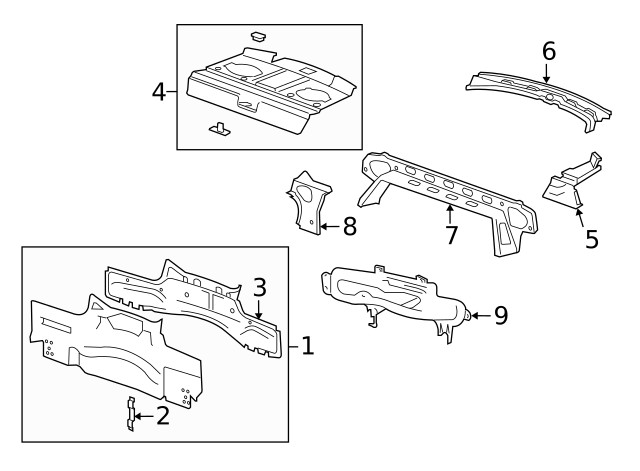 4
6
8
7
5
3
9
1
2