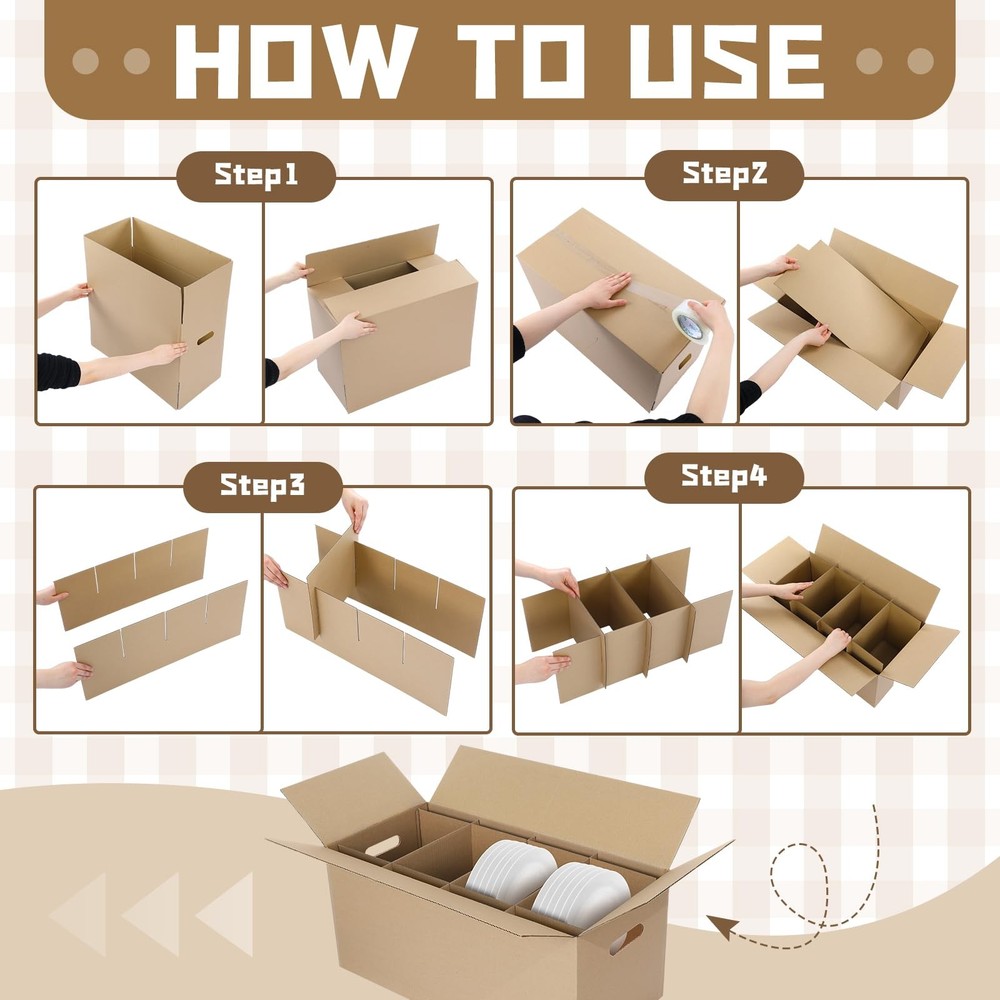 HOW TO USE

Step1

Step2

Step3

Step4