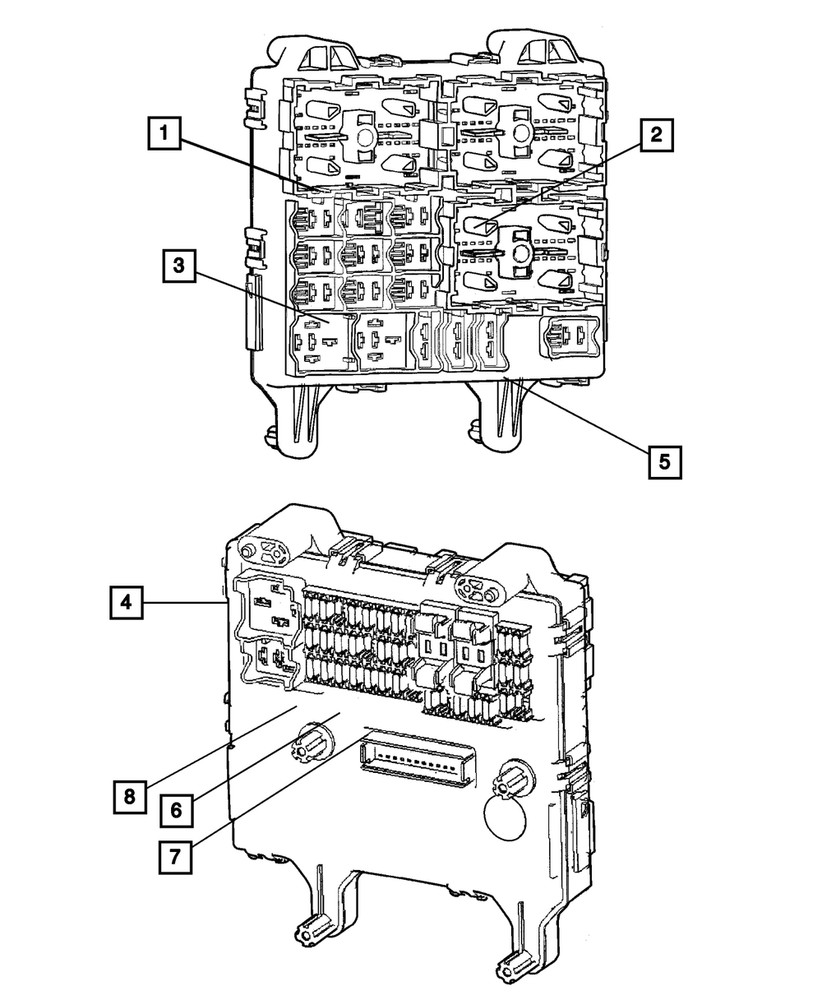 1
2
3
5
4
8
6
7