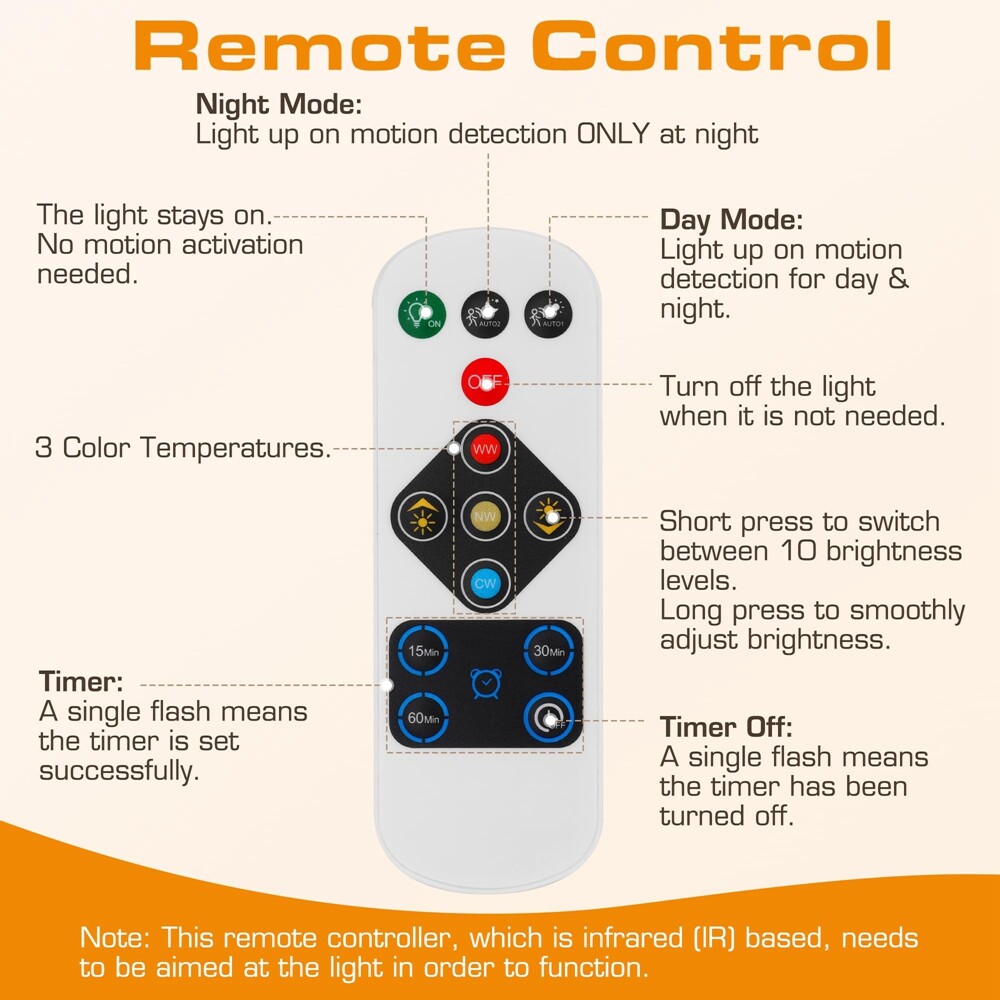 Remote Control

Night Mode:
Light up on motion detection ONLY at night

The light stays on. No motion activation needed.

Day Mode:
Light up on motion detection for day & night.

ON

AUTO2

AUTO1

OFF

Turn off the light when it is not needed.

3 Color Temperatures.

WW

NW

CW

Short press to switch between 10 brightness levels.
Long press to smoothly adjust brightness.

15Min

30Min

60Min

OFF

Timer:
A single flash means the timer is set successfully.

Timer Off:
A single flash means the timer has been turned off.

Note: This remote controller, which is infrared (IR) based, needs to be aimed at the light in order to function.