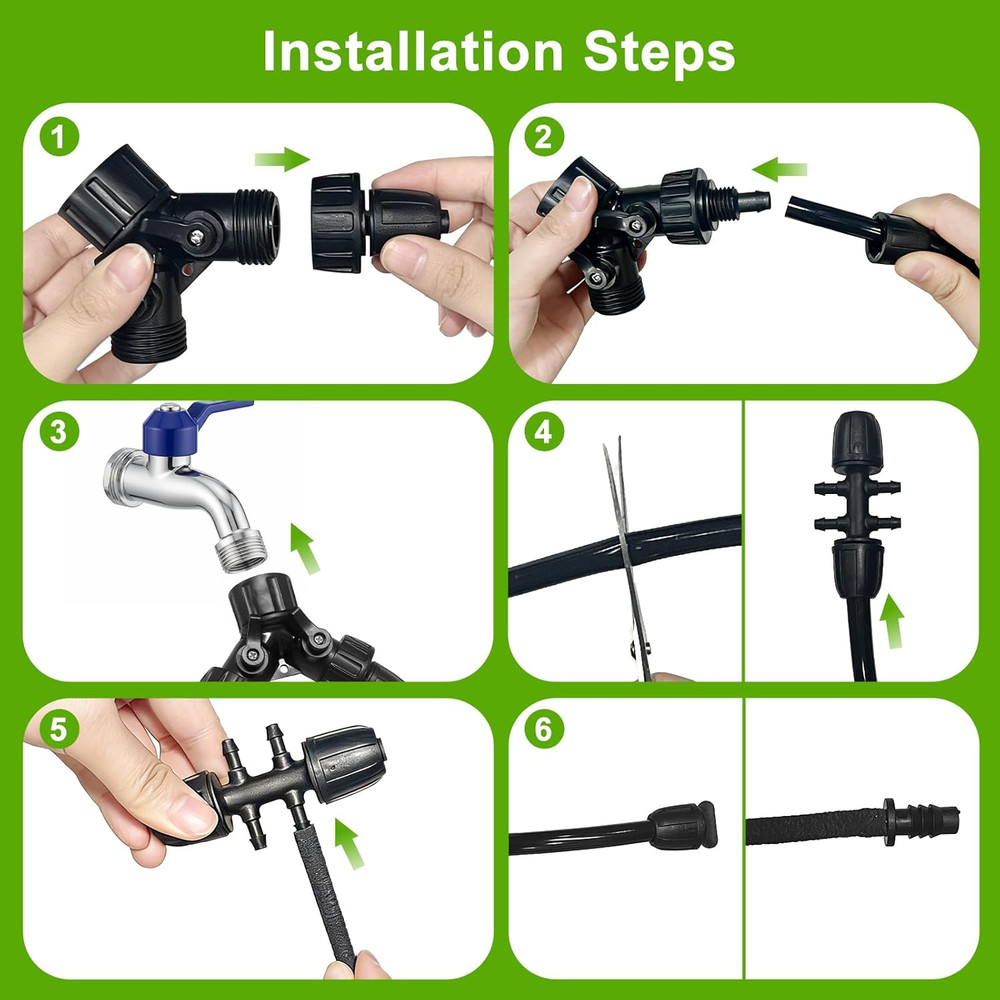 Installation Steps

1

2

3

4

5

6