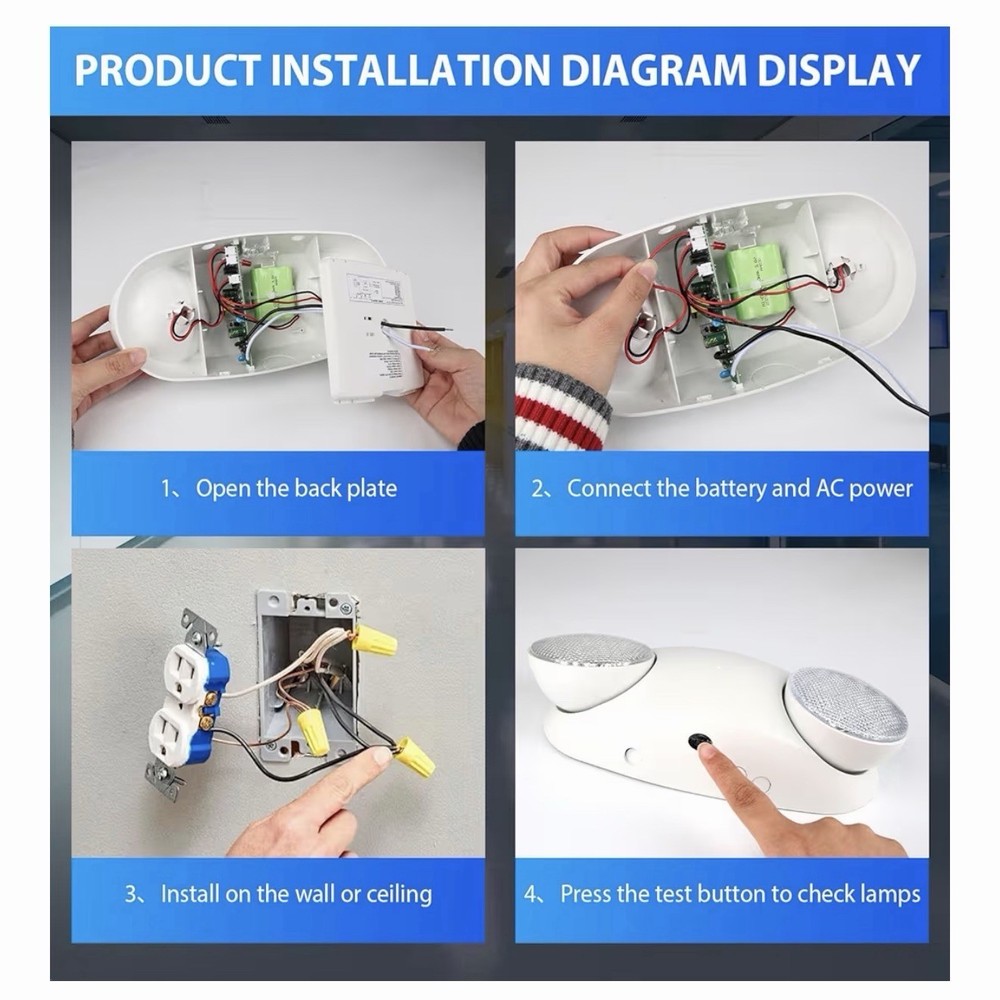 PRODUCT INSTALLATION DIAGRAM DISPLAY

1、Open the back plate

2、Connect the battery and AC power

3、Install on the wall or ceiling

4、Press the test button to check lamps