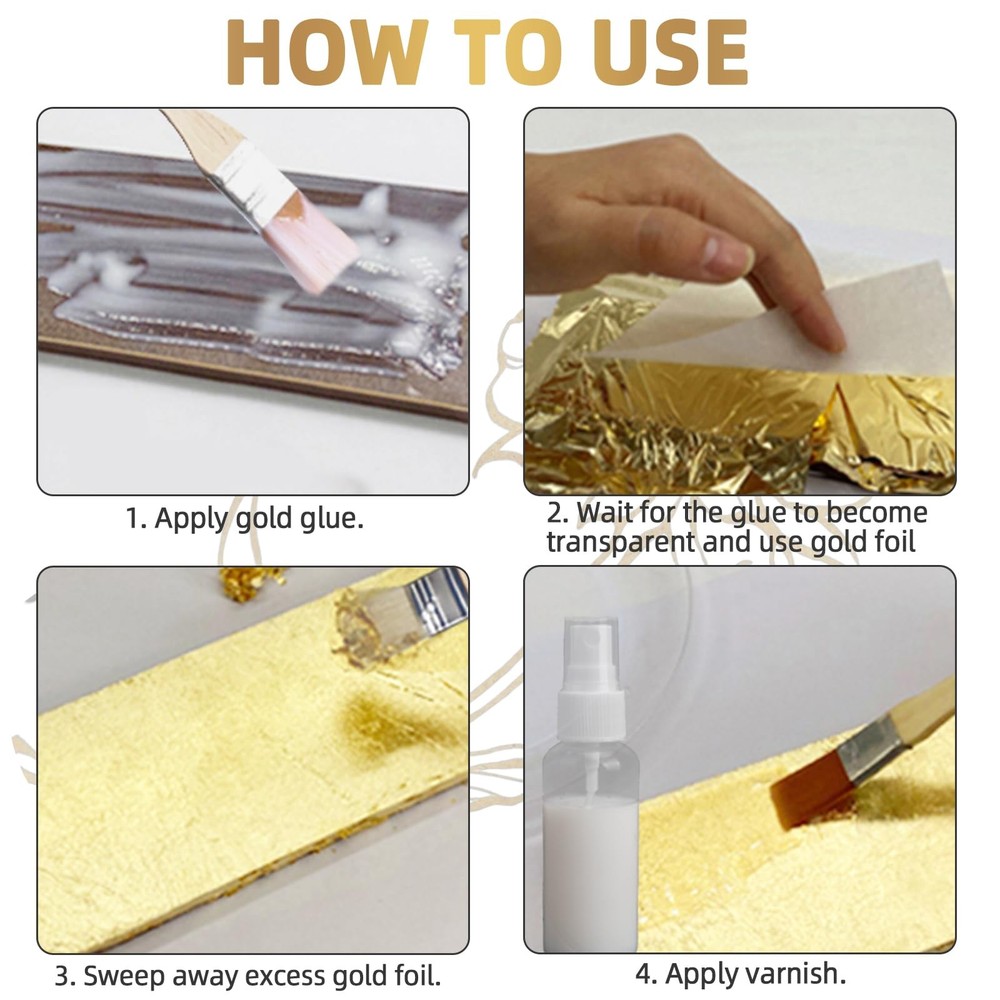 HOW TO USE

1. Apply gold glue.

2. Wait for the glue to become transparent and use gold foil

3. Sweep away excess gold foil.

4. Apply varnish.