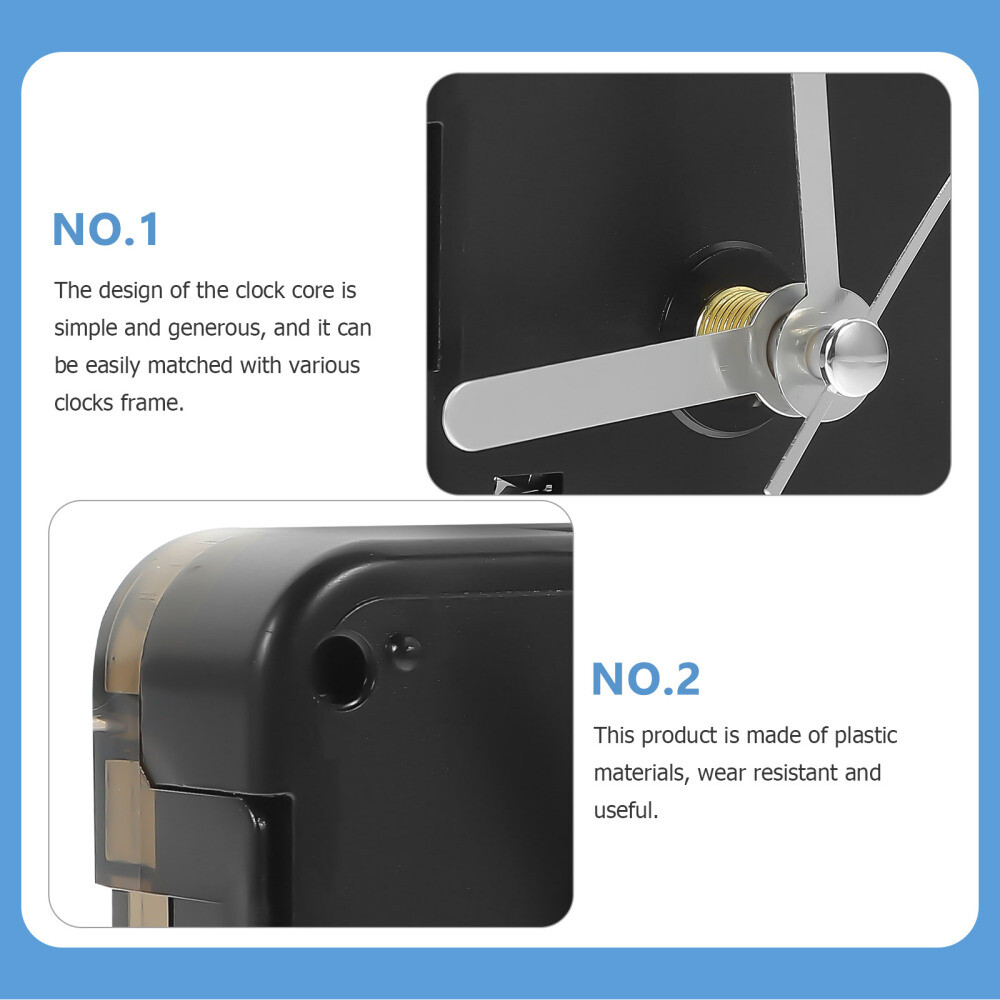 NO.1

The design of the clock core is simple and generous, and it can be easily matched with various clocks frame.

NO.2

This product is made of plastic materials, wear resistant and useful.