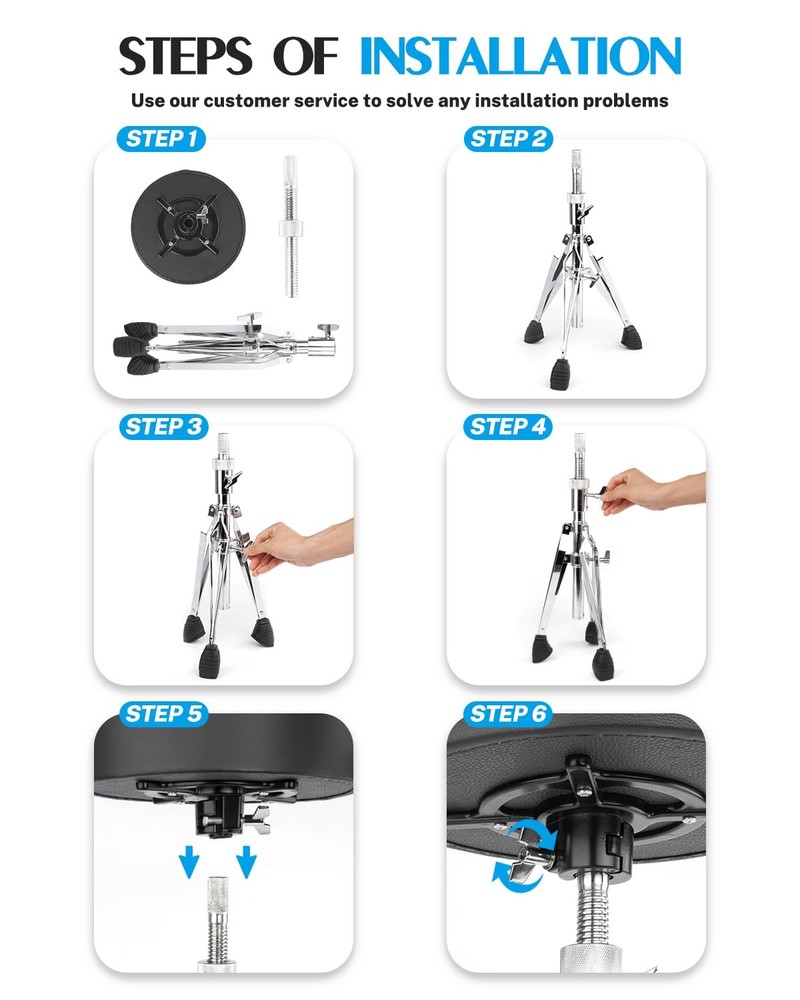 STEPS OF INSTALLATION

Use our customer service to solve any installation problems

STEP 1

STEP 2

STEP 3

STEP 4

STEP 5

STEP 6