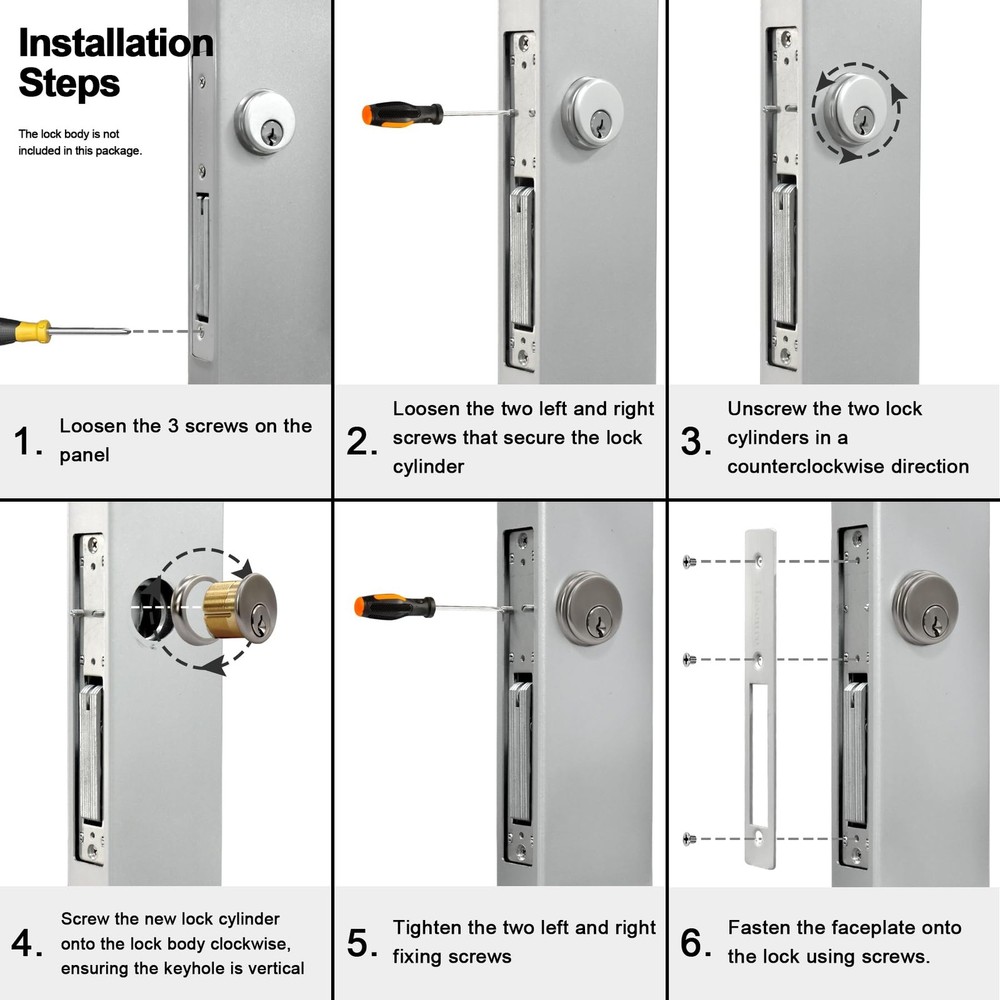 Installation Steps

The lock body is not included in this package.

1. Loosen the 3 screws on the panel

2. Loosen the two left and right screws that secure the lock cylinder

3. Unscrew the two lock cylinders in a counterclockwise direction

4. Screw the new lock cylinder onto the lock body clockwise, ensuring the keyhole is vertical

5. Tighten the two left and right fixing screws

6. Fasten the faceplate onto the lock using screws.