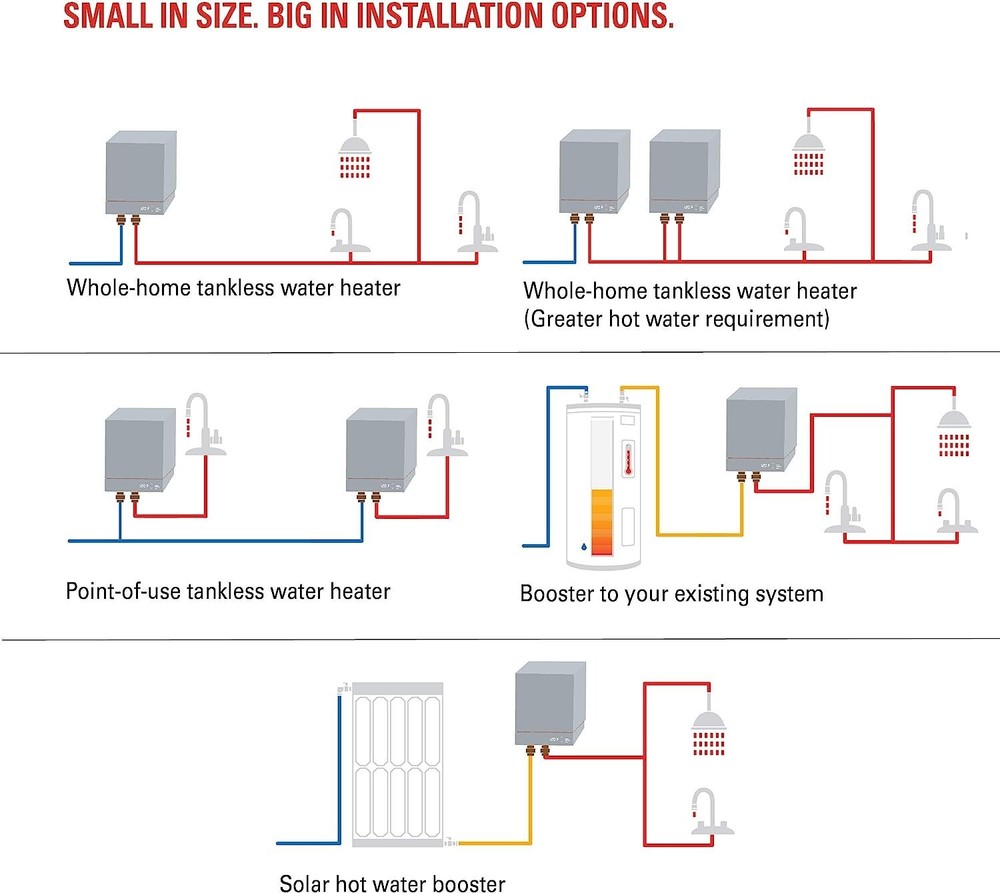 SMALL IN SIZE. BIG IN INSTALLATION OPTIONS.

Whole-home tankless water heater

Whole-home tankless water heater
(Greater hot water requirement)

Point-of-use tankless water heater

Booster to your existing system

Solar hot water booster