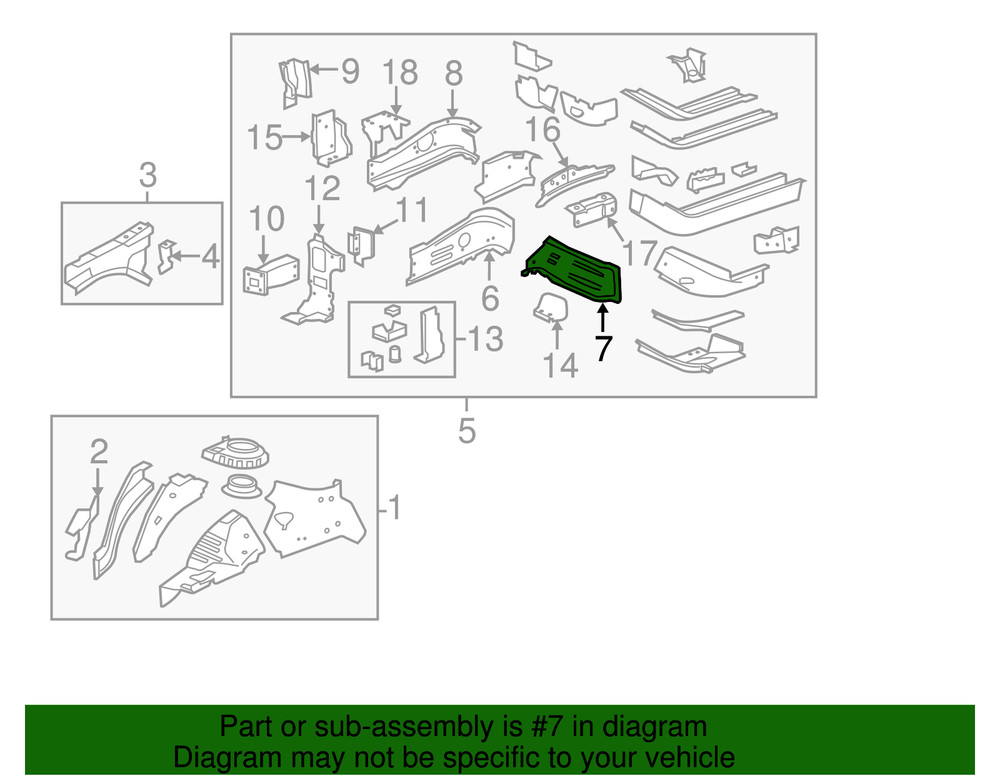 9
18
8
15
16
3
12
10
11
4
17
6
13
7
14
5
2
1

Part or sub-assembly is #7 in diagram
Diagram may not be specific to your vehicle