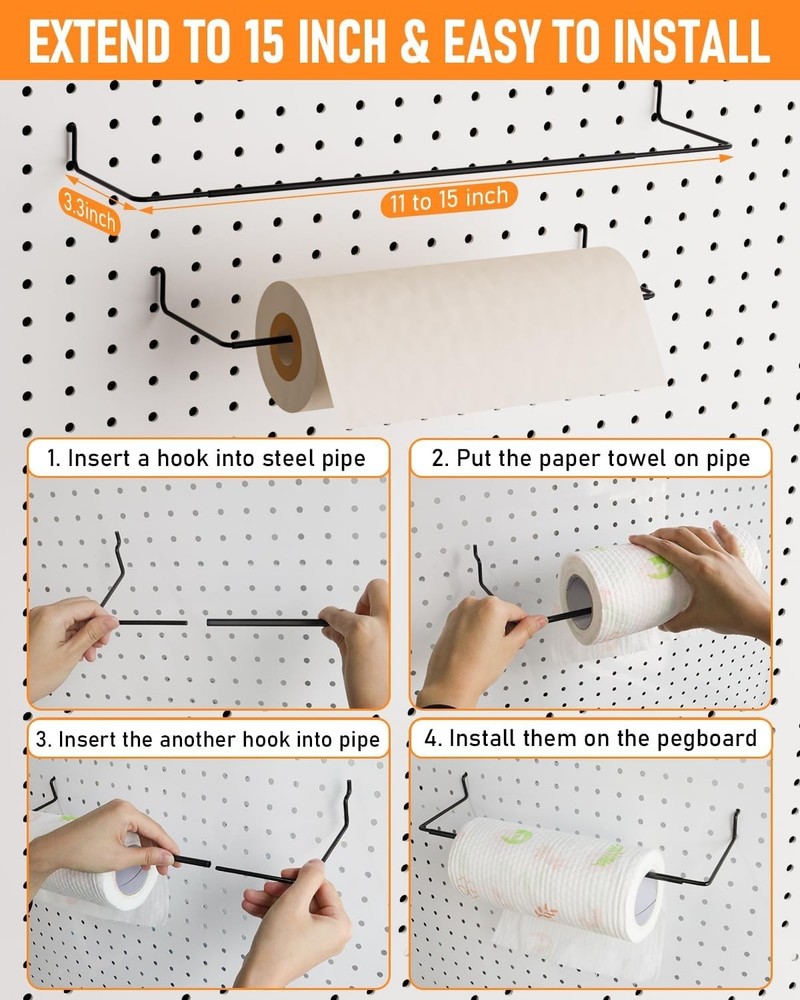 EXTEND TO 15 INCH & EASY TO INSTALL

3.3inch

11 to 15 inch

1. Insert a hook into steel pipe

2. Put the paper towel on pipe

3. Insert the another hook into pipe

4. Install them on the pegboard