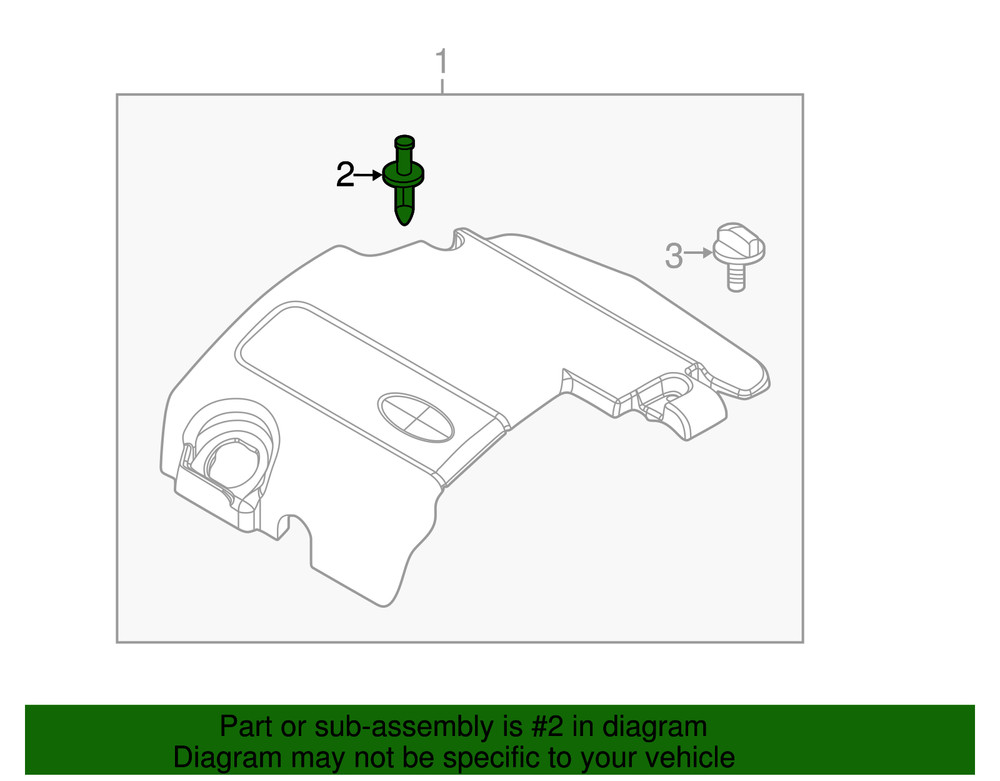 1

2

3

Part or sub-assembly is #2 in diagram
Diagram may not be specific to your vehicle