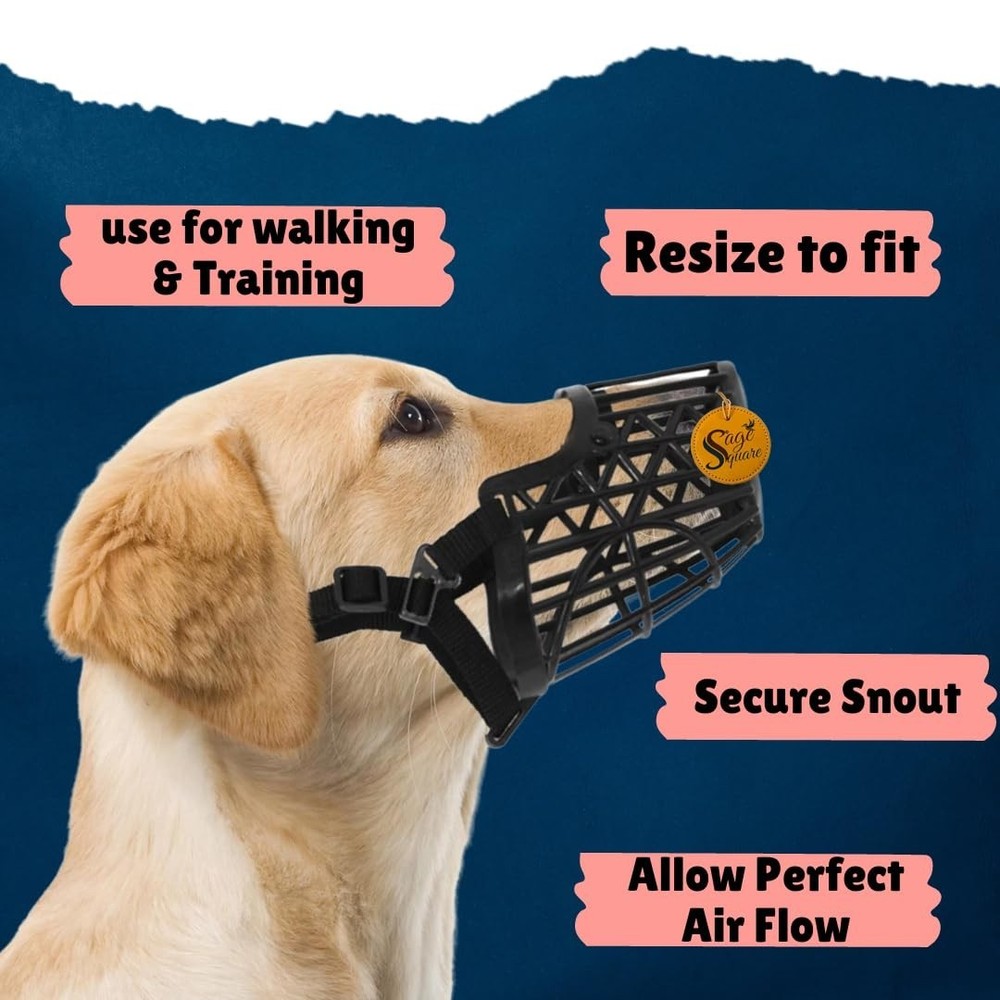 use for walking & Training

Resize to fit

Sage Square

Secure Snout

Allow Perfect Air Flow