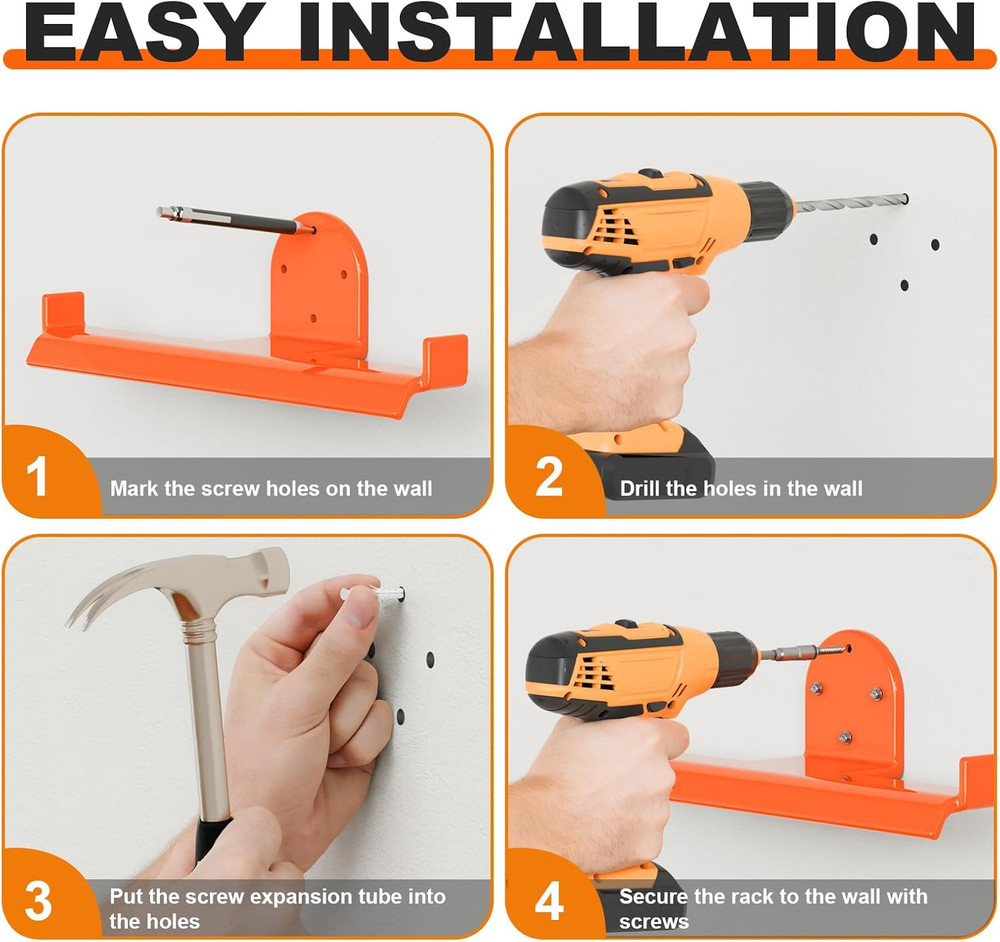 EASY INSTALLATION

1 Mark the screw holes on the wall

2 Drill the holes in the wall

3 Put the screw expansion tube into the holes

4 Secure the rack to the wall with screws