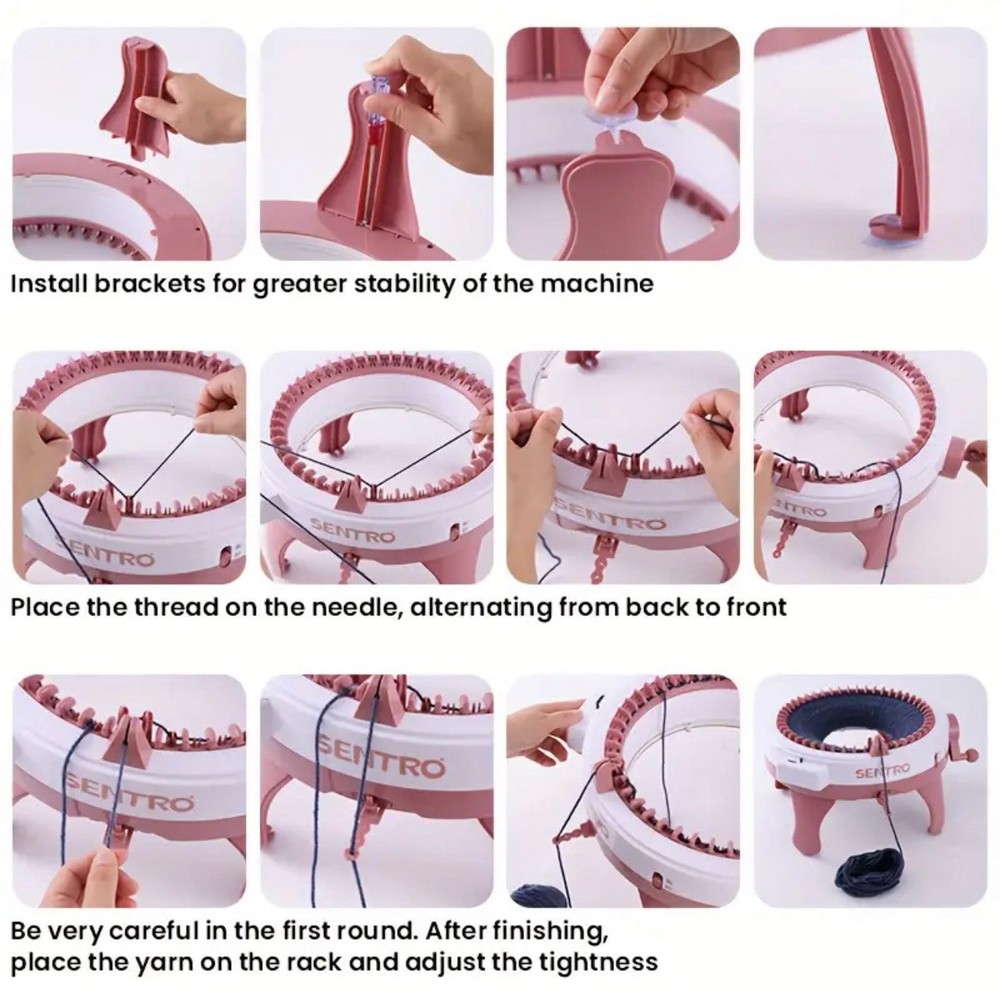 Install brackets for greater stability of the machine

SENTRO

SENTRO

SENTRO

NTRO

Place the thread on the needle, alternating from back to front

SENTRO

SENTRO

SENTRO

Be very careful in the first round. After finishing, place the yarn on the rack and adjust the tightness