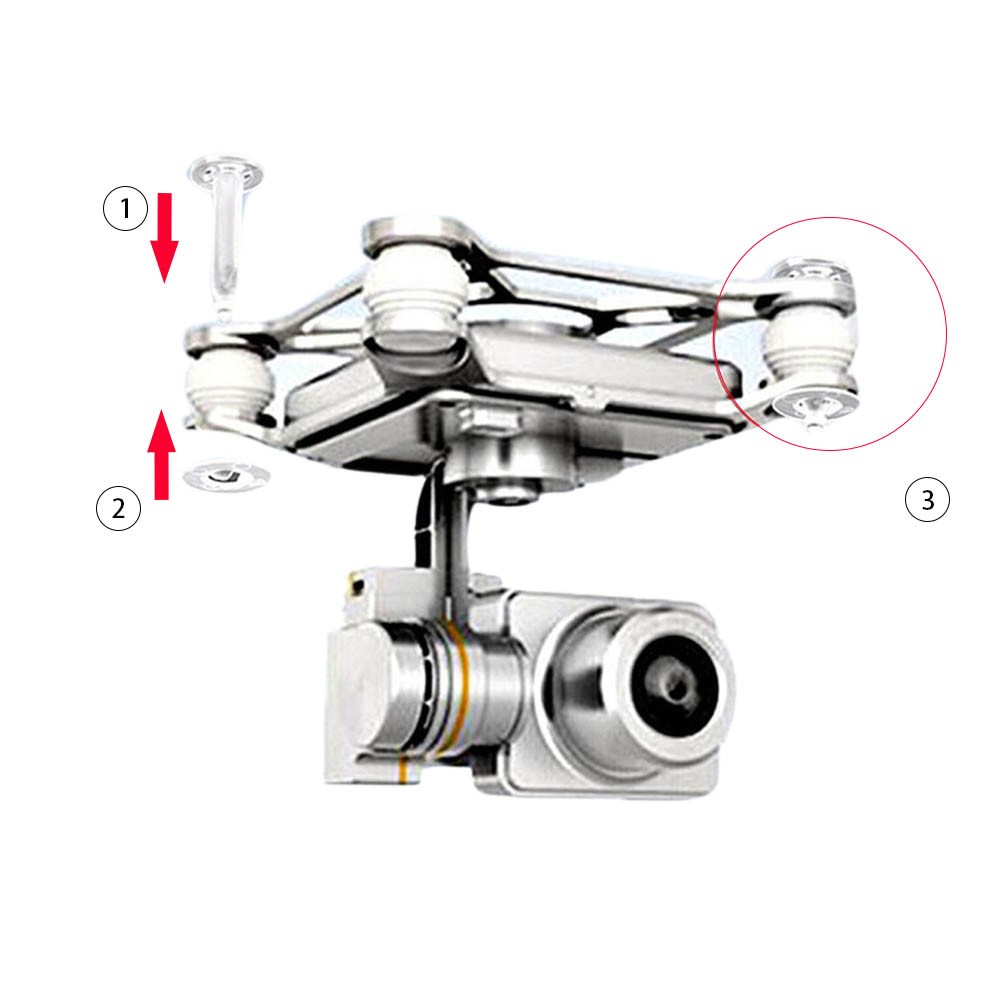 1
2
3