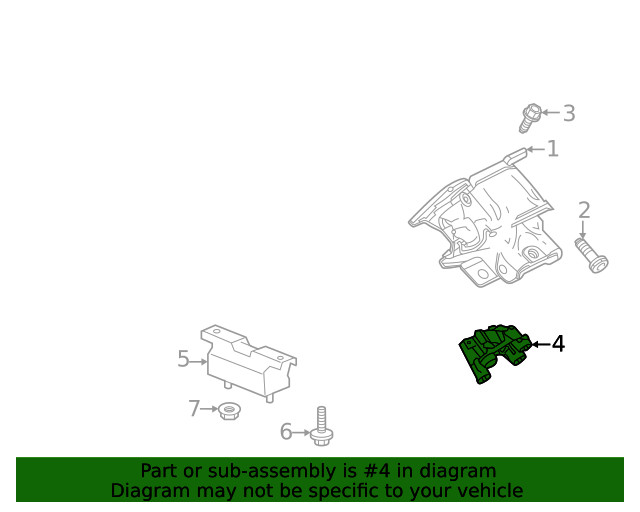 3
1
2
4
5
7
6
Part or sub-assembly is #4 in diagram
Diagram may not be specific to your vehicle