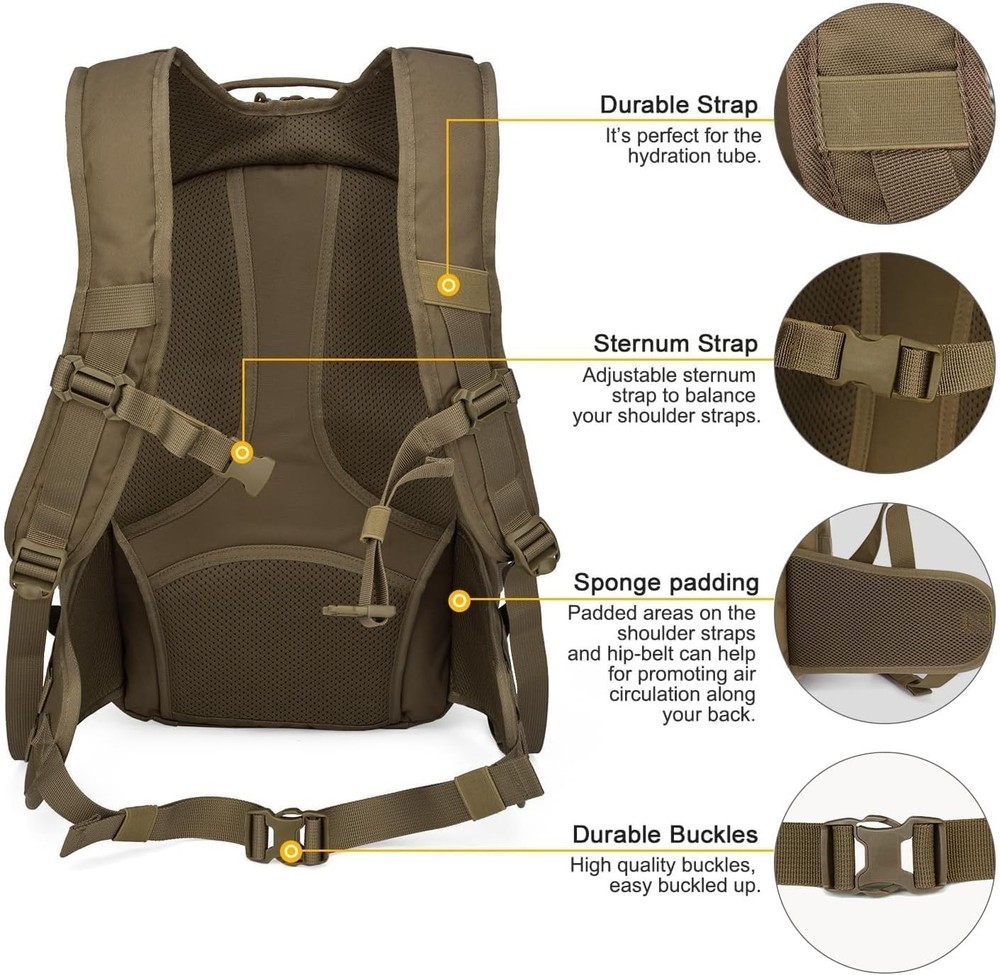 Durable Strap
It's perfect for the hydration tube.

Sternum Strap
Adjustable sternum strap to balance your shoulder straps.

Sponge padding
Padded areas on the shoulder straps and hip-belt can help for promoting air circulation along your back.

Durable Buckles
High quality buckles, easy buckled up.