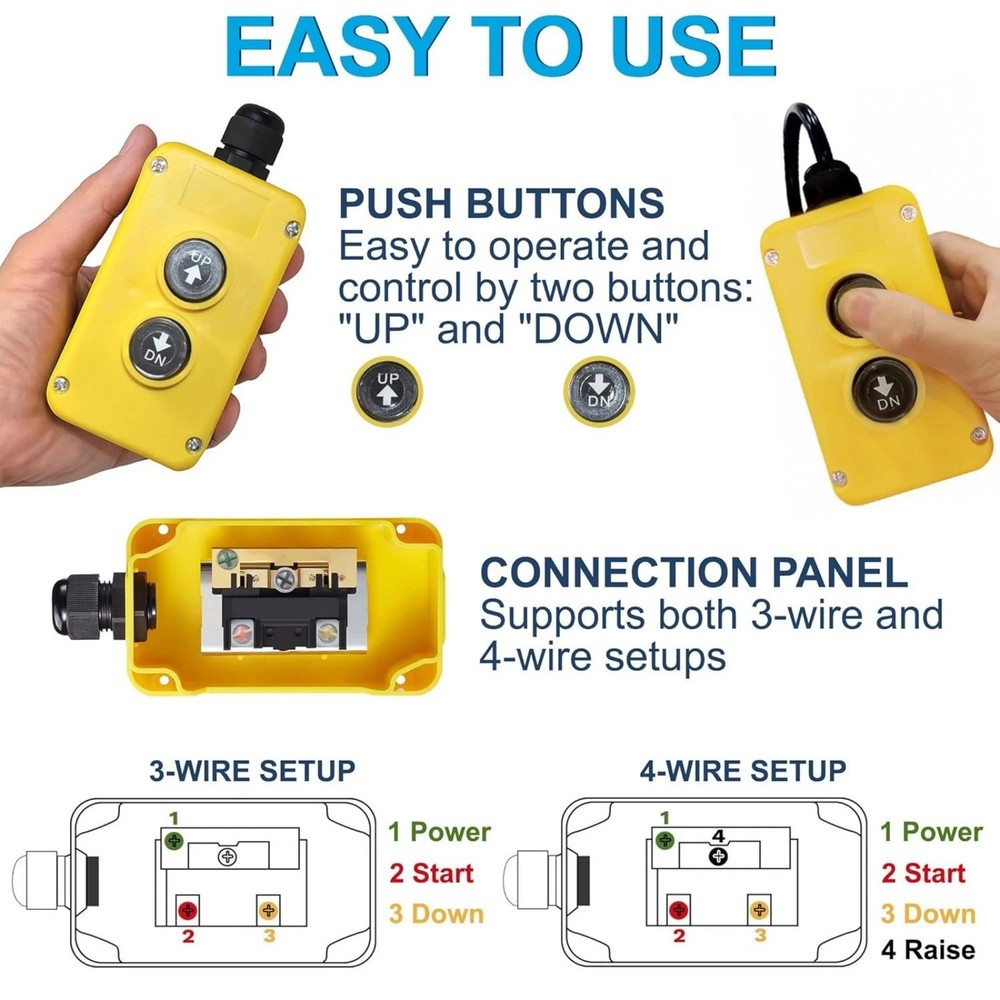 EASY TO USE

UP
DN

PUSH BUTTONS
Easy to operate and control by two buttons: "UP" and "DOWN"

UP
DN

DN

CONNECTION PANEL
Supports both 3-wire and 4-wire setups

3-WIRE SETUP

1
2
3

1 Power
2 Start
3 Down

4-WIRE SETUP

1
4
2
3

1 Power
2 Start
3 Down
4 Raise