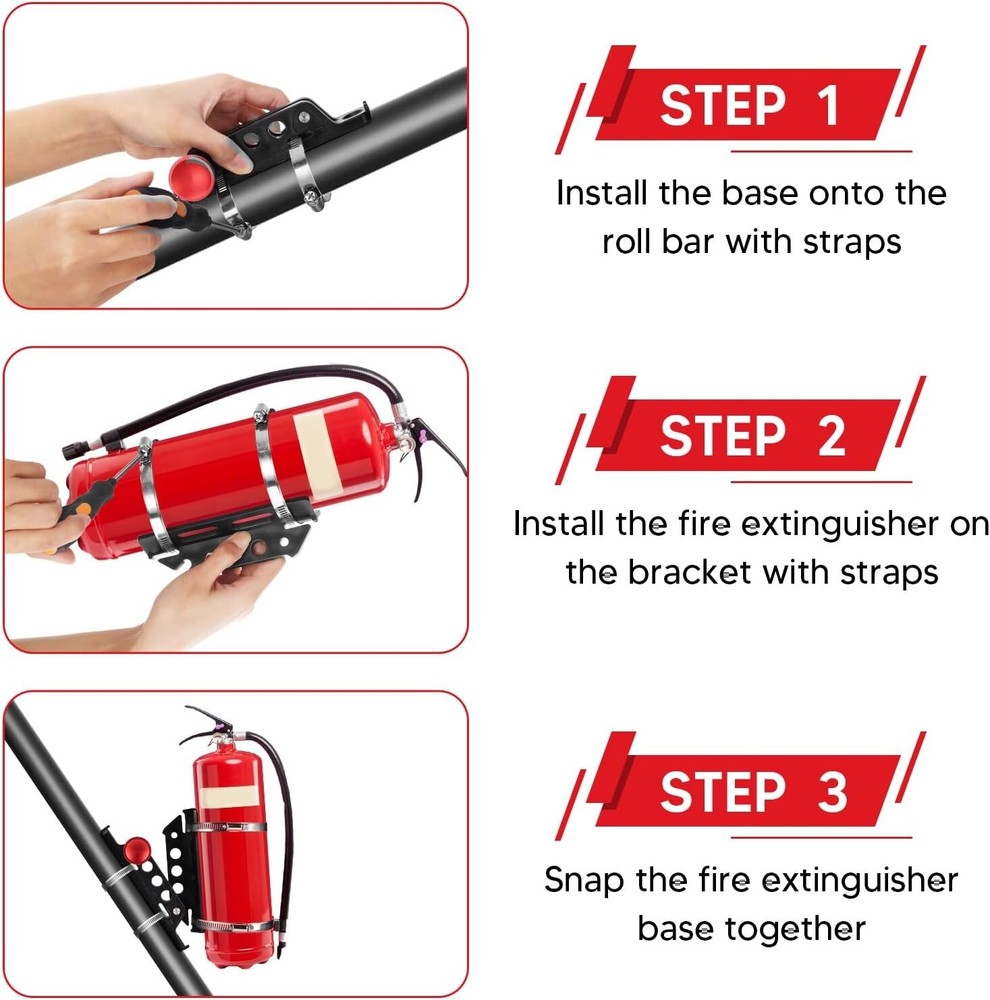 STEP 1

Install the base onto the roll bar with straps

STEP 2

Install the fire extinguisher on the bracket with straps

STEP 3

Snap the fire extinguisher base together