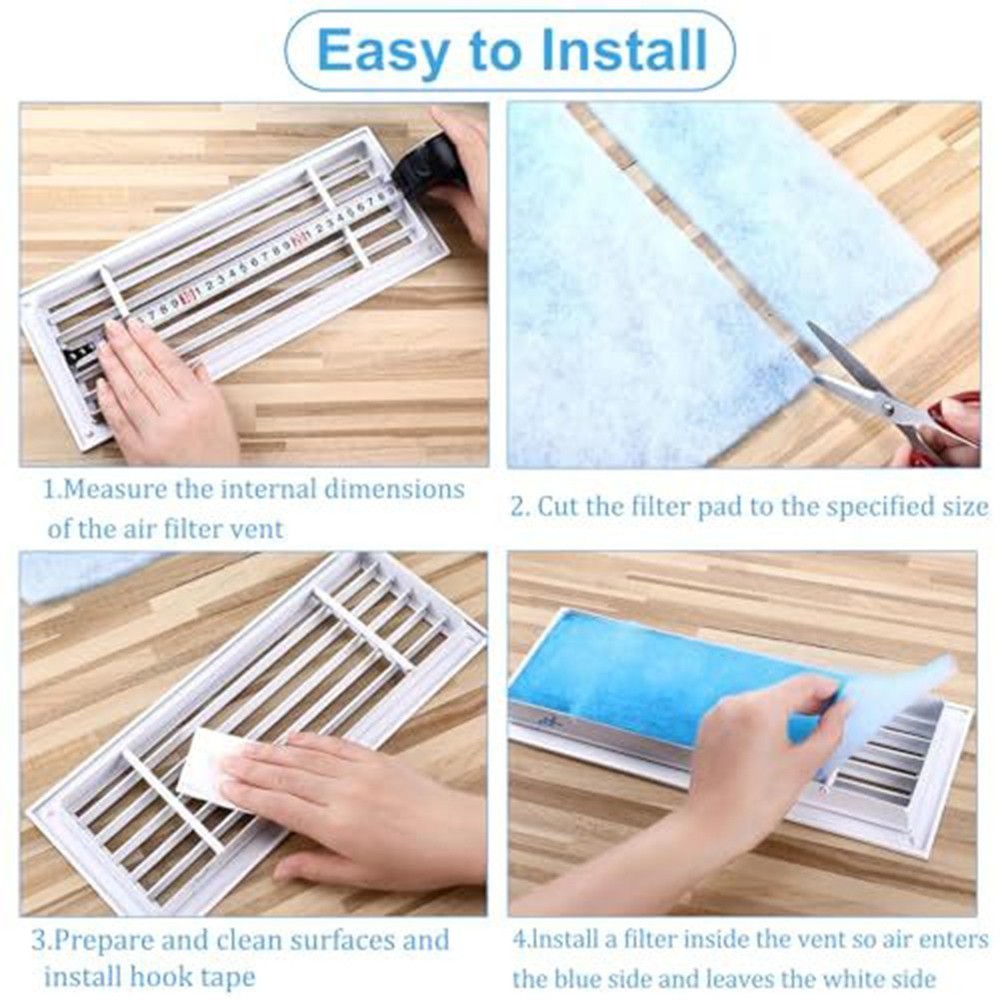 Easy to Install

1.Measure the internal dimensions of the air filter vent

2. Cut the filter pad to the specified size

3.Prepare and clean surfaces and install hook tape

4.Install a filter inside the vent so air enters the blue side and leaves the white side