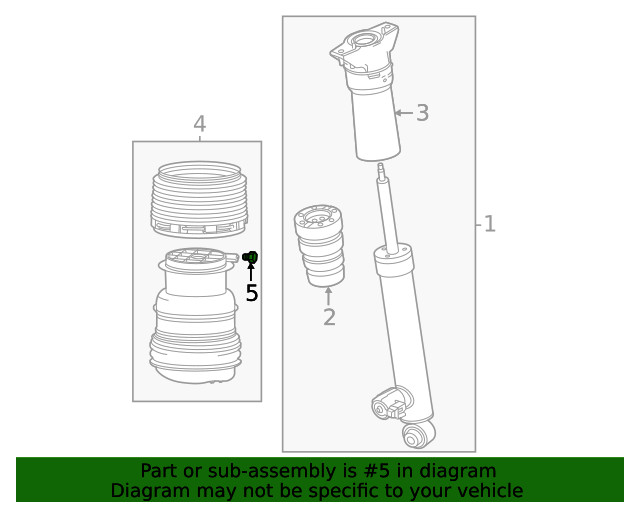 4

3

1

5

2

Part or sub-assembly is #5 in diagram
Diagram may not be specific to your vehicle