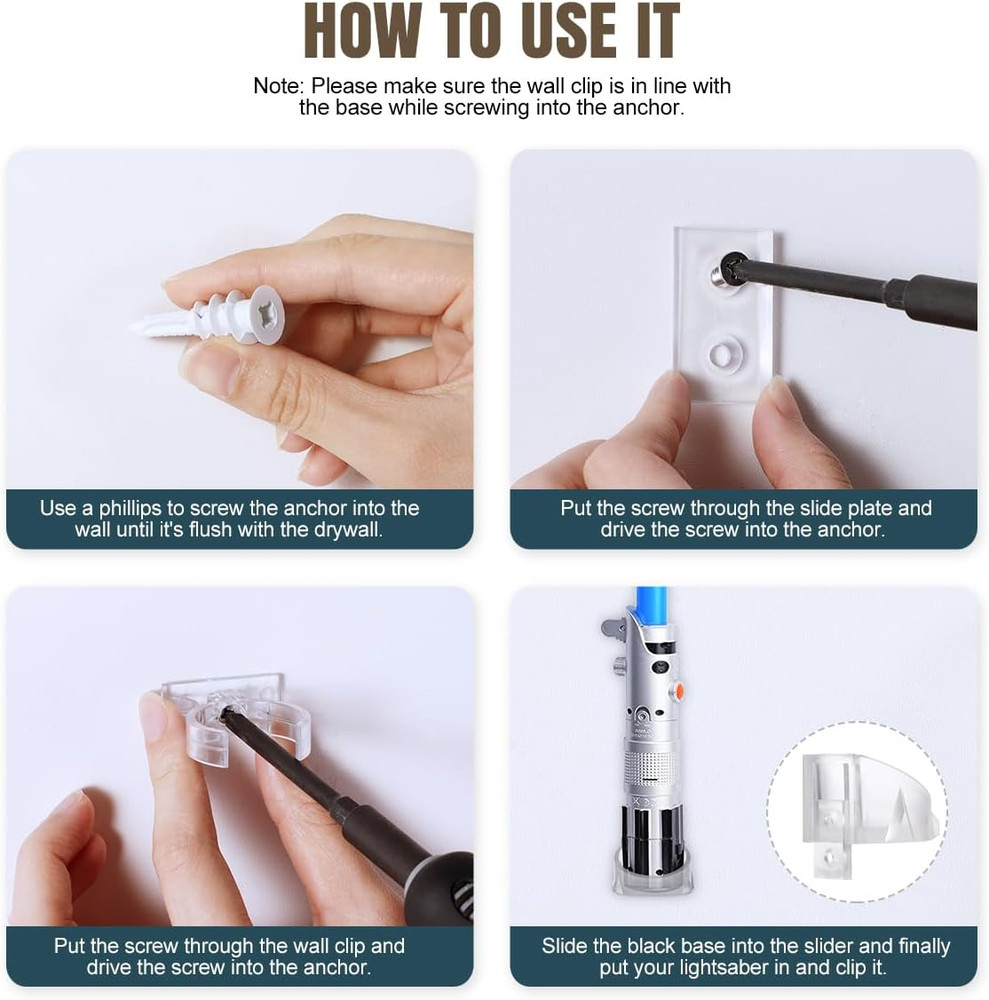 HOW TO USE IT

Note: Please make sure the wall clip is in line with the base while screwing into the anchor.

Use a phillips to screw the anchor into the wall until it's flush with the drywall.

Put the screw through the slide plate and drive the screw into the anchor.

Put the screw through the wall clip and drive the screw into the anchor.

Slide the black base into the slider and finally put your lightsaber in and clip it.