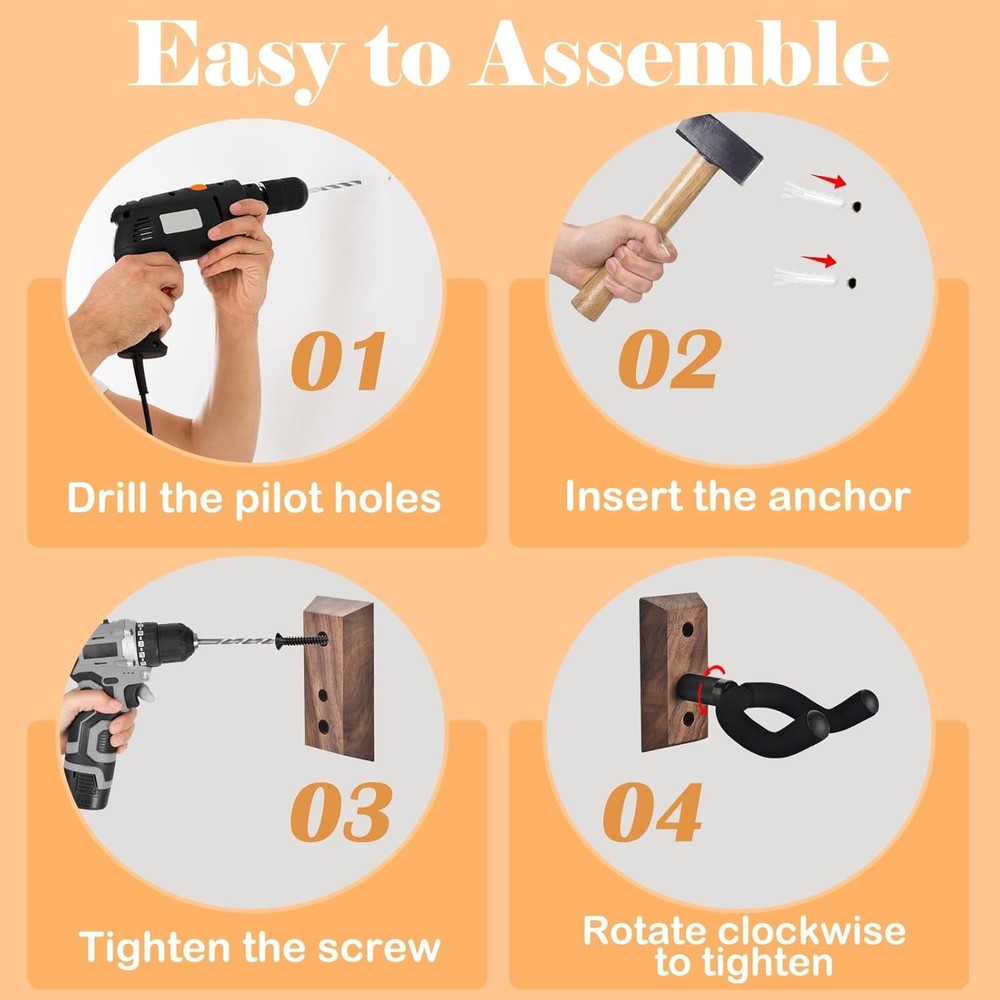 Easy to Assemble

01

Drill the pilot holes

02

Insert the anchor

03

Tighten the screw

04

Rotate clockwise to tighten