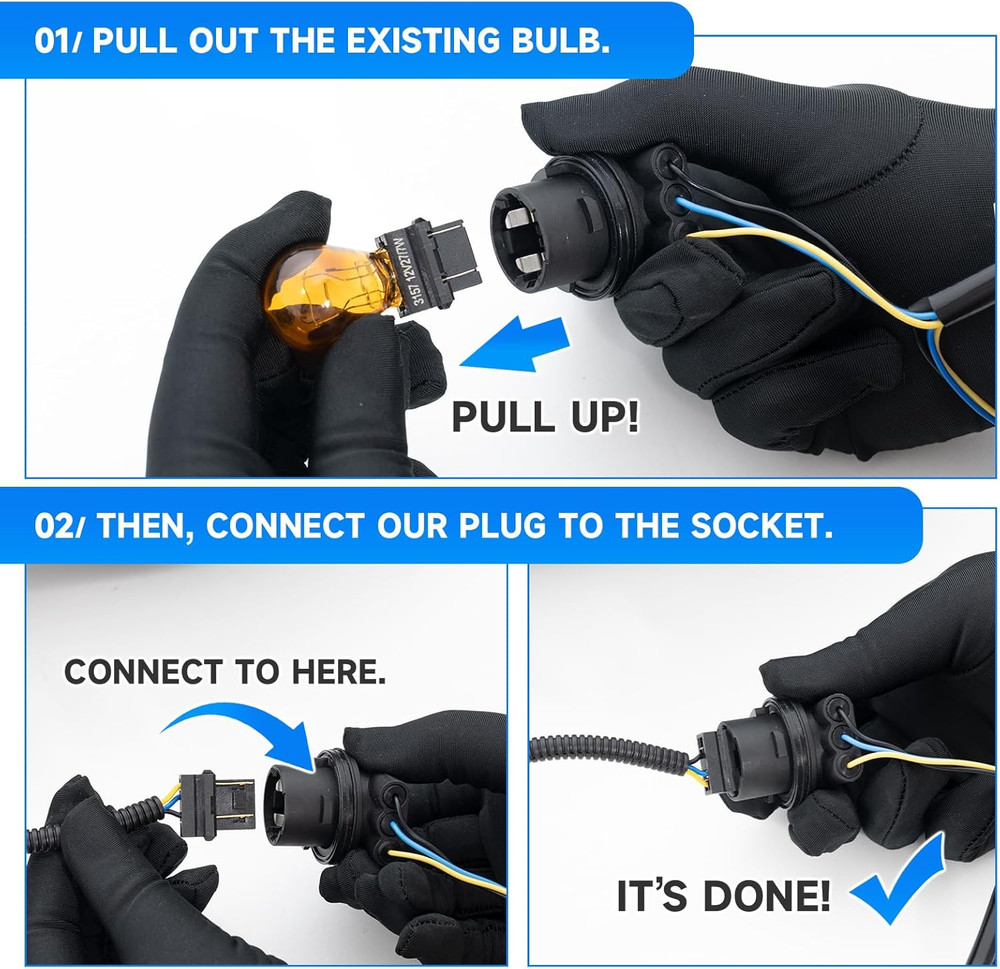 01/ PULL OUT THE EXISTING BULB.

3157 12V27/7W

PULL UP!

02/ THEN, CONNECT OUR PLUG TO THE SOCKET.

CONNECT TO HERE.

IT'S DONE!