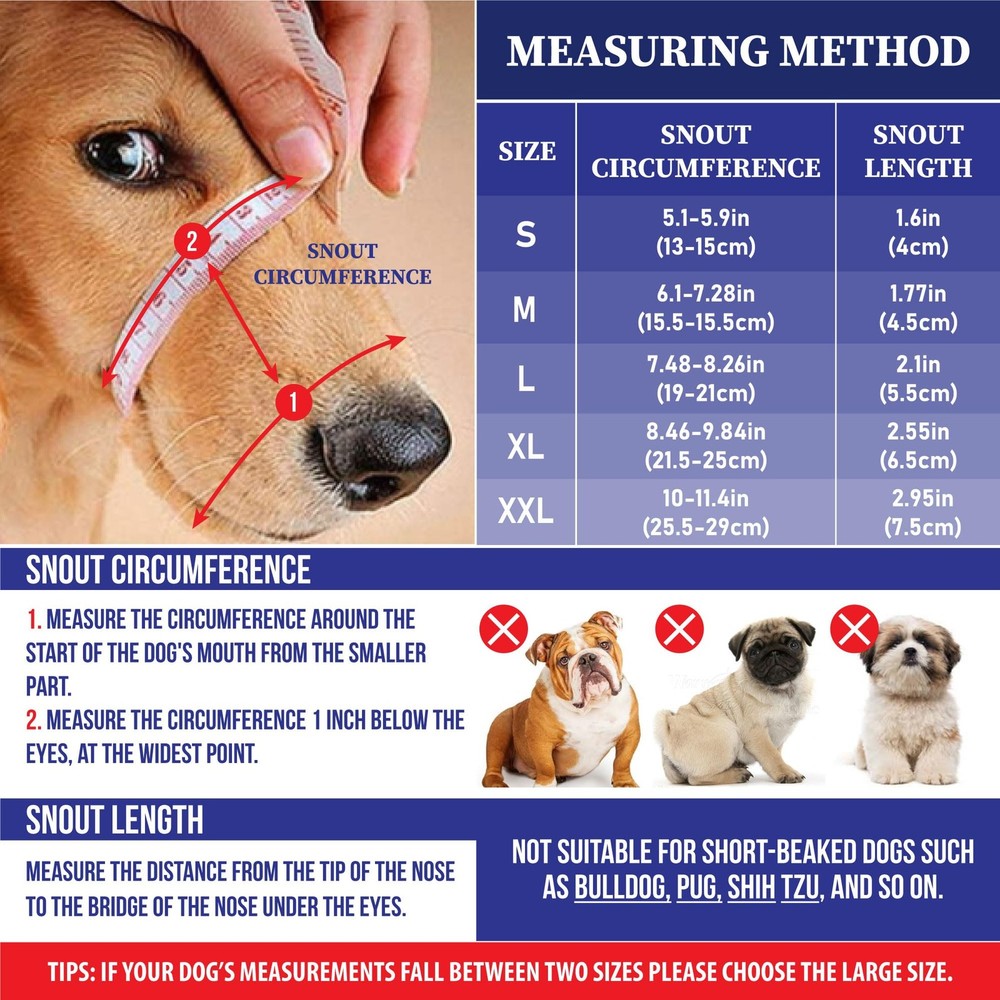 2

SNOUT CIRCUMFERENCE

1

MEASURING METHOD

| SIZE | SNOUT CIRCUMFERENCE | SNOUT LENGTH |
|---|---|---|
| S | 5.1-5.9in (13-15cm) | 1.6in (4cm) |
| M | 6.1-7.28in (15.5-15.5cm) | 1.77in (4.5cm) |
| L | 7.48-8.26in (19-21cm) | 2.1in (5.5cm) |
| XL | 8.46-9.84in (21.5-25cm) | 2.55in (6.5cm) |
| XXL | 10-11.4in (25.5-29cm) | 2.95in (7.5cm) |

SNOUT CIRCUMFERENCE

1. MEASURE THE CIRCUMFERENCE AROUND THE START OF THE DOG'S MOUTH FROM THE SMALLER PART.
2. MEASURE THE CIRCUMFERENCE 1 INCH BELOW THE EYES, AT THE WIDEST POINT.

SNOUT LENGTH

MEASURE THE DISTANCE FROM THE TIP OF THE NOSE TO THE BRIDGE OF THE NOSE UNDER THE EYES.

NOT SUITABLE FOR SHORT-BEAKED DOGS SUCH AS BULLDOG, PUG, SHIH TZU, AND SO ON.

TIPS: IF YOUR DOG'S MEASUREMENTS FALL BETWEEN TWO SIZES PLEASE CHOOSE THE LARGE SIZE.