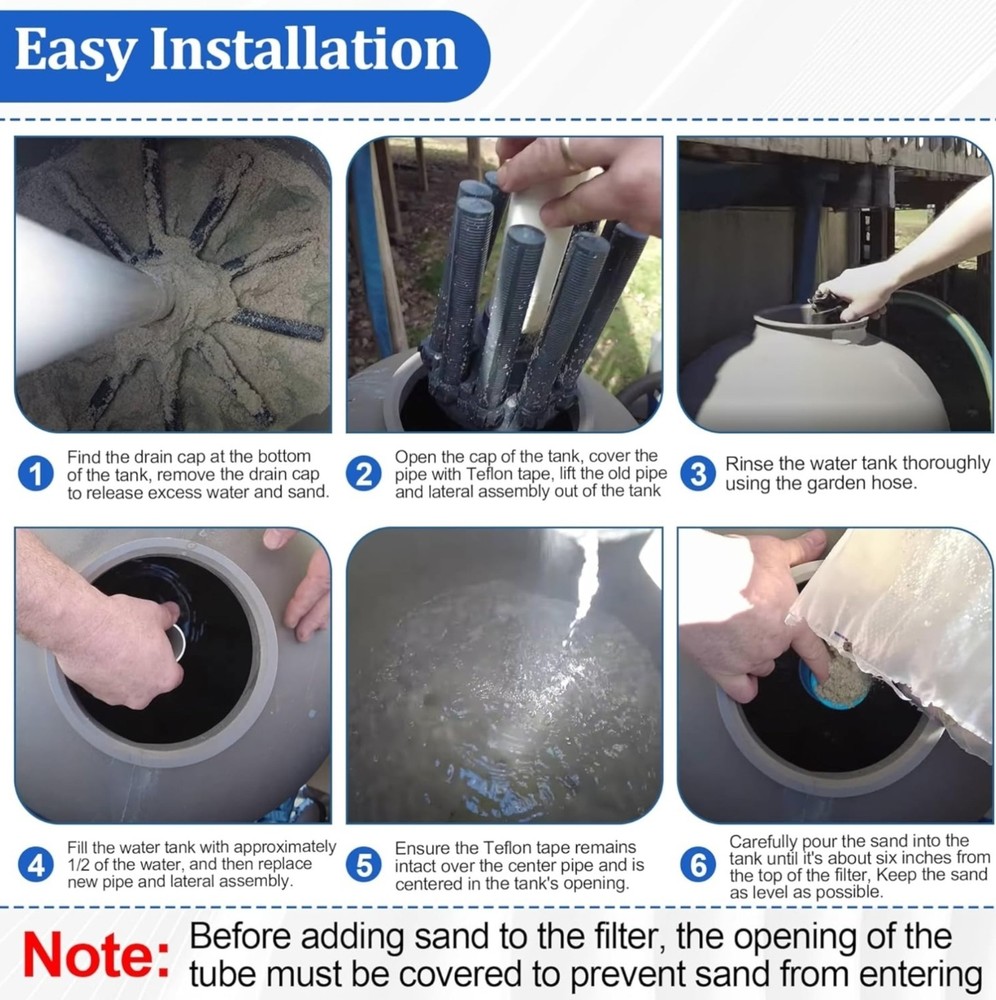 Easy Installation

1 Find the drain cap at the bottom of the tank, remove the drain cap to release excess water and sand.

2 Open the cap of the tank, cover the pipe with Teflon tape, lift the old pipe and lateral assembly out of the tank

3 Rinse the water tank thoroughly using the garden hose.

4 Fill the water tank with approximately 1/2 of the water, and then replace new pipe and lateral assembly.

5 Ensure the Teflon tape remains intact over the center pipe and is centered in the tank's opening.

6 Carefully pour the sand into the tank until it's about six inches from the top of the filter, Keep the sand as level as possible.

Note: Before adding sand to the filter, the opening of the tube must be covered to prevent sand from entering