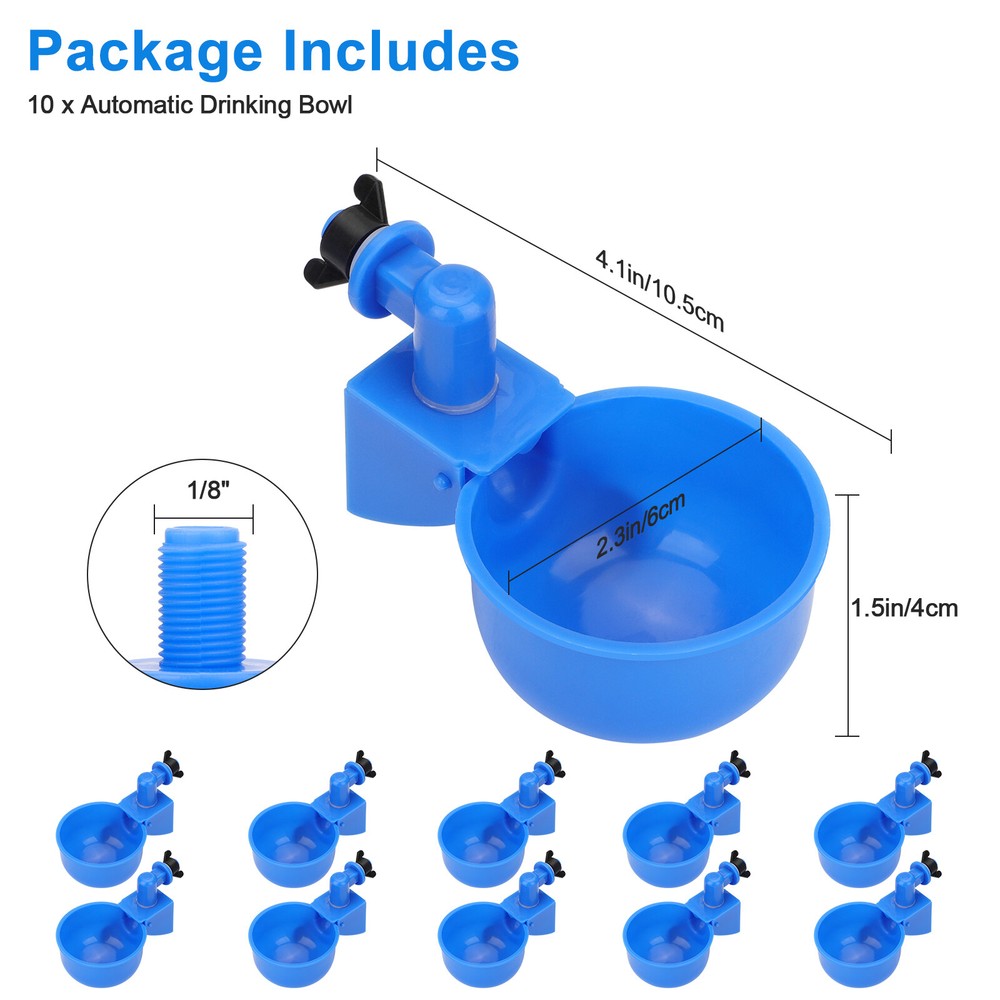 Package Includes
10 x Automatic Drinking Bowl

4.1in/10.5cm

1/8"

2.3in/6cm

1.5in/4cm