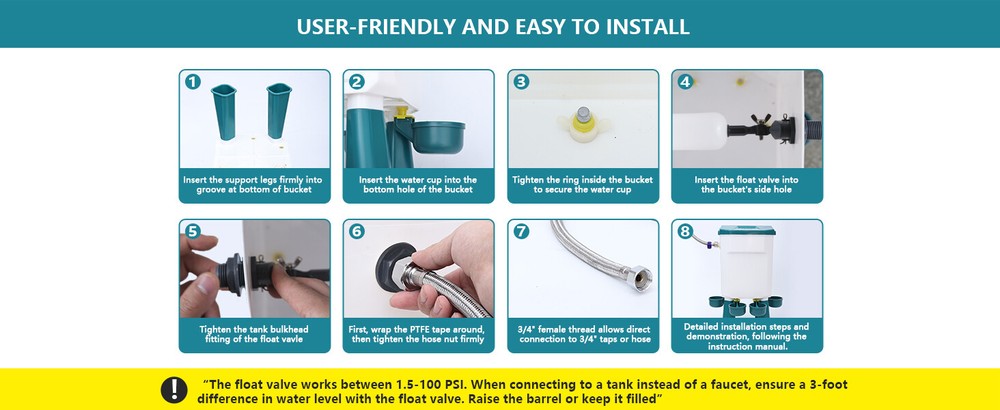 USER-FRIENDLY AND EASY TO INSTALL

1
Insert the support legs firmly into groove at bottom of bucket

2
Insert the water cup into the bottom hole of the bucket

3
Tighten the ring inside the bucket to secure the water cup

4
Insert the float valve into the bucket's side hole

5
Tighten the tank bulkhead fitting of the float vavle

6
First, wrap the PTFE tape around, then tighten the hose nut firmly

7
3/4" female thread allows direct connection to 3/4" taps or hose

8
Detailed installation steps and demonstration, following the instruction manual.

"The float valve works between 1.5-100 PSI. When connecting to a tank instead of a faucet, ensure a 3-foot difference in water level with the float valve. Raise the barrel or keep it filled"