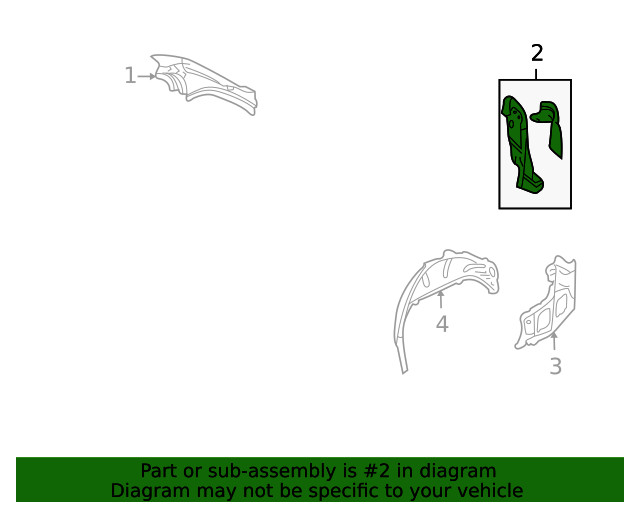 1
2
4
3
Part or sub-assembly is #2 in diagram
Diagram may not be specific to your vehicle