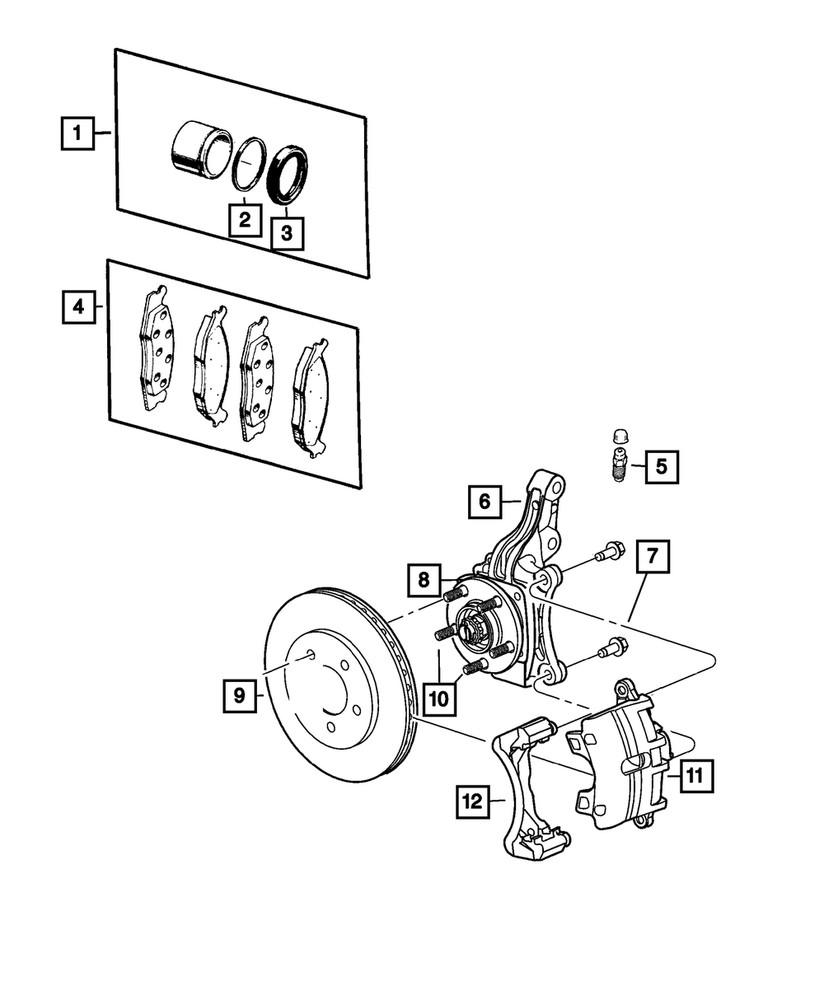 1
2
3
4
5
6
7
8
9
10
11
12