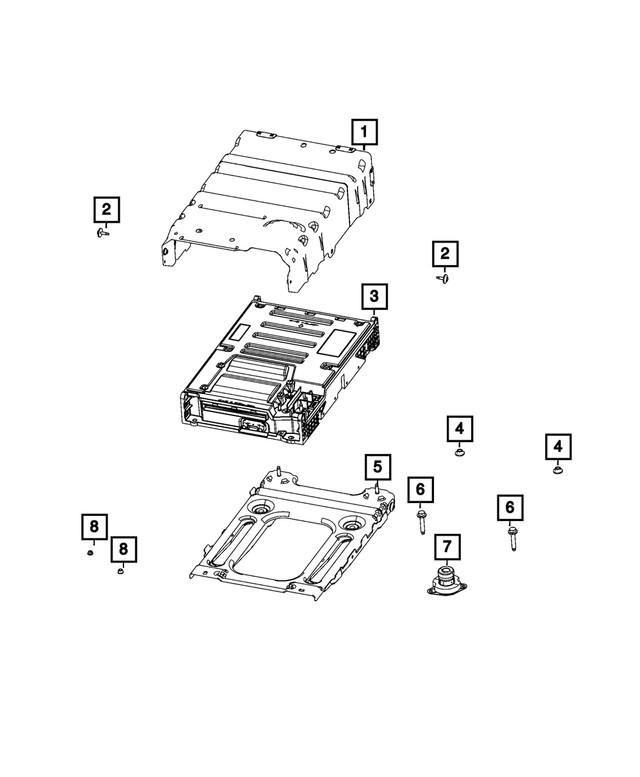 1
2
2
3
4
4
5
6
6
7
8
8