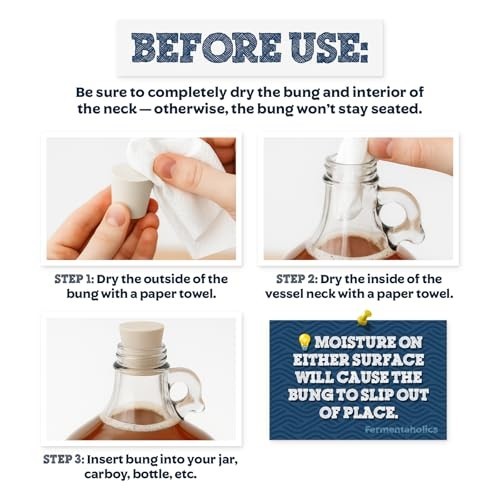 BEFORE USE:

Be sure to completely dry the bung and interior of the neck — otherwise, the bung won't stay seated.

STEP 1: Dry the outside of the bung with a paper towel.

STEP 2: Dry the inside of the vessel neck with a paper towel.

STEP 3: Insert bung into your jar, carboy, bottle, etc.

MOISTURE ON EITHER SURFACE WILL CAUSE THE BUNG TO SLIP OUT OF PLACE.

Fermentaholics