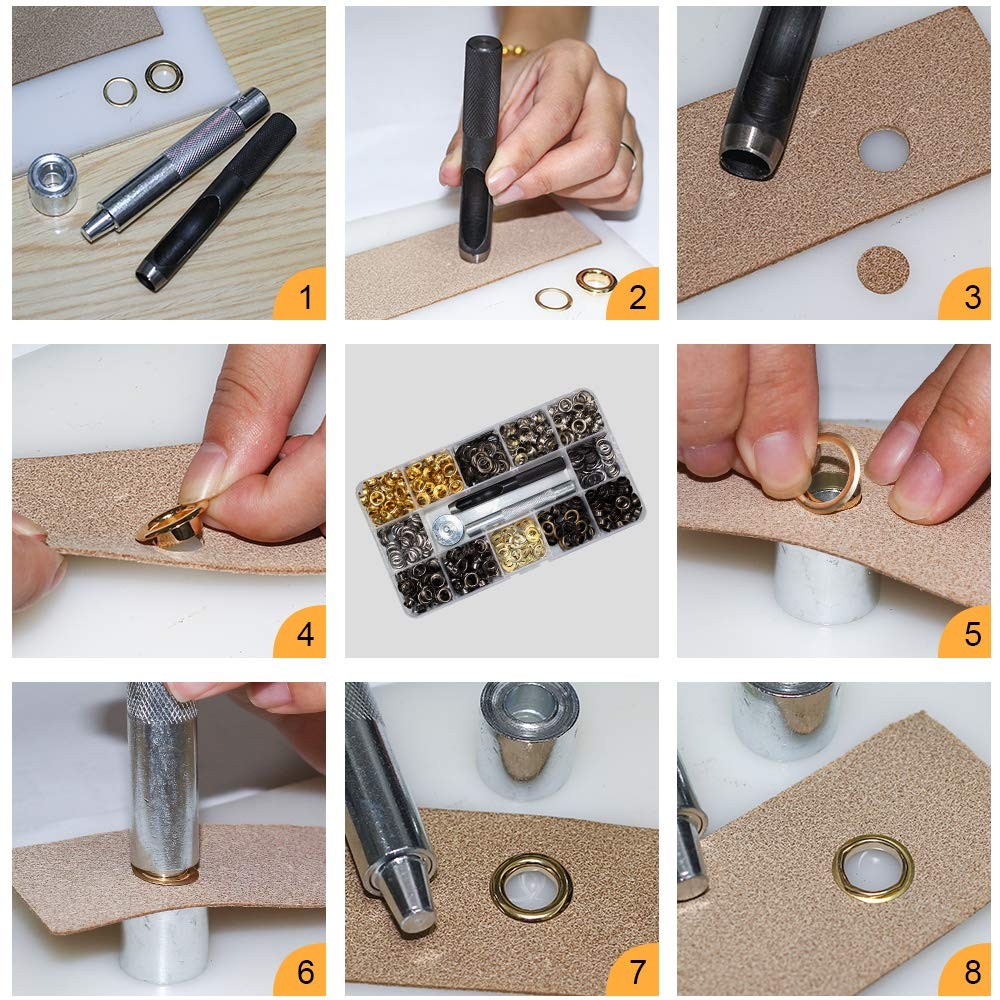 1

2

3

4

5

6

7

8