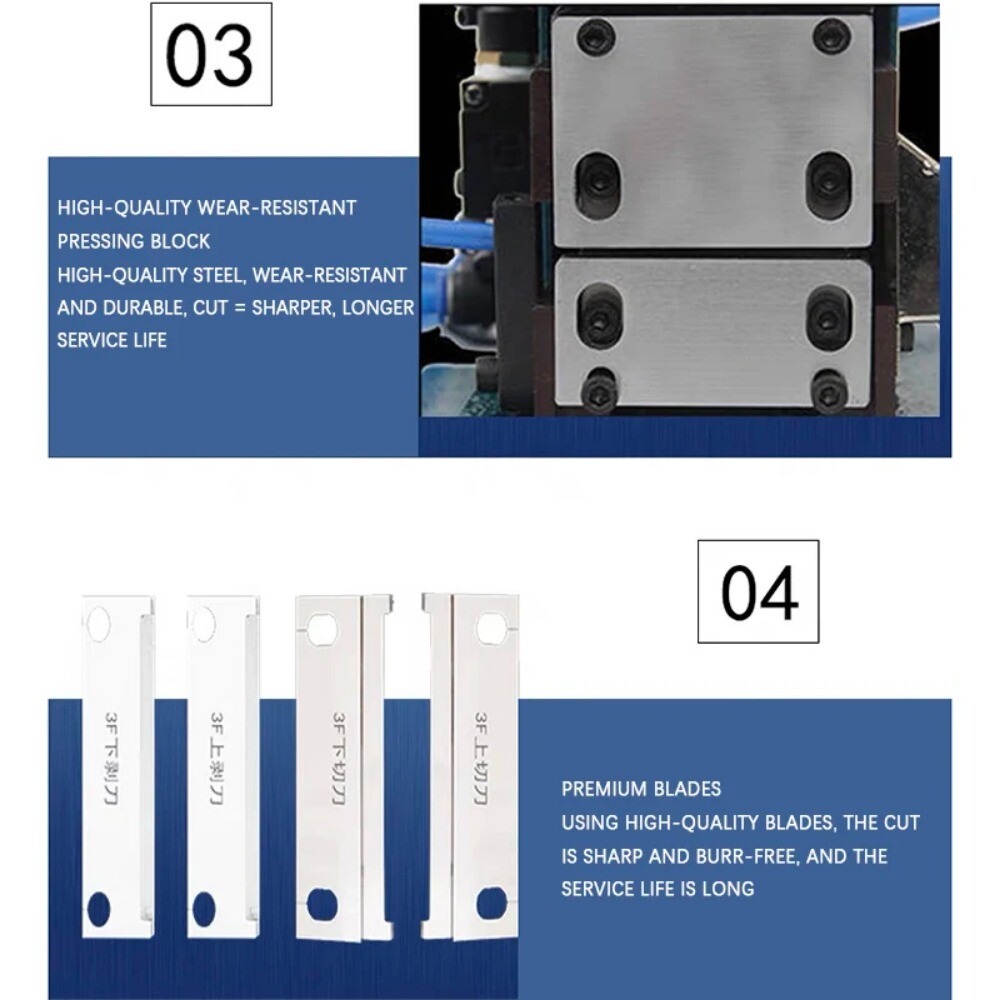 03

HIGH-QUALITY WEAR-RESISTANT PRESSING BLOCK
HIGH-QUALITY STEEL, WEAR-RESISTANT AND DURABLE, CUT = SHARPER, LONGER SERVICE LIFE

04

3F下剥刀

3F上剥刀

3F下切刀

3F上切刀

PREMIUM BLADES
USING HIGH-QUALITY BLADES, THE CUT IS SHARP AND BURR-FREE, AND THE SERVICE LIFE IS LONG