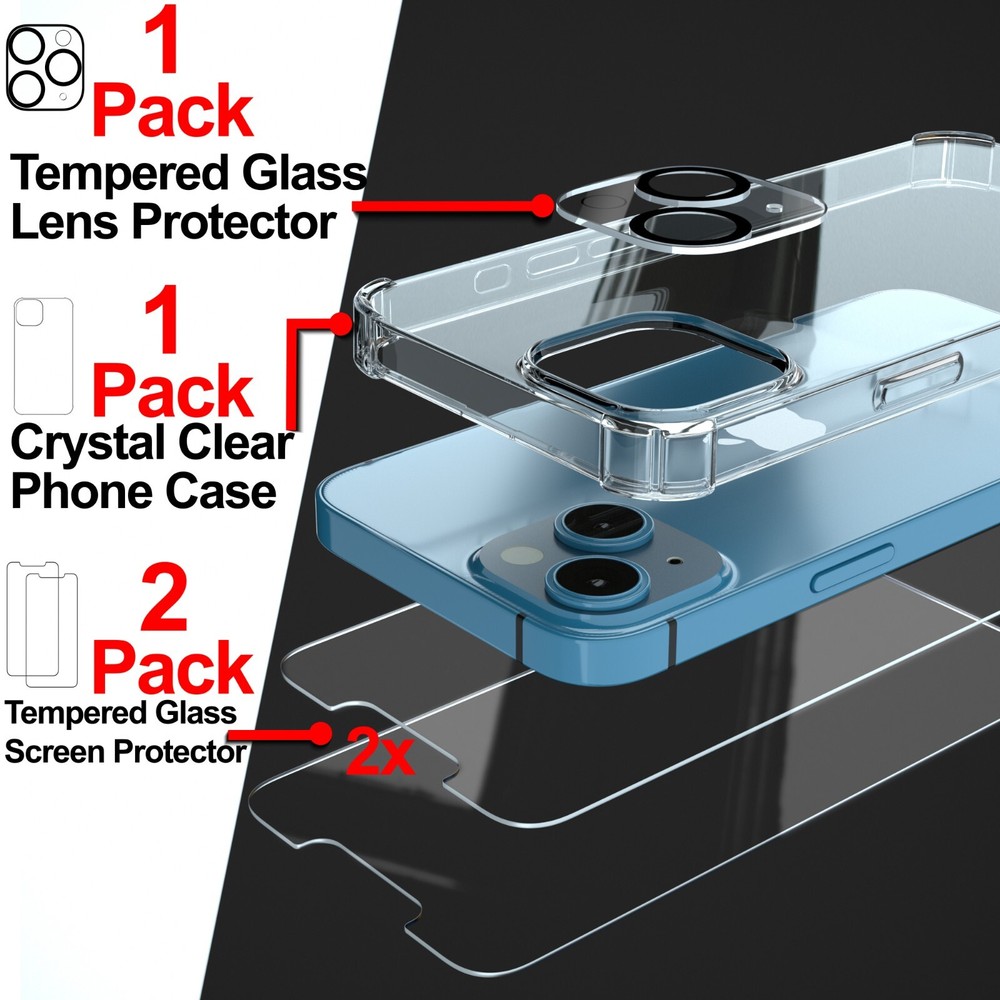 1 Pack
Tempered Glass Lens Protector

1 Pack
Crystal Clear Phone Case

2 Pack
Tempered Glass Screen Protector

2x