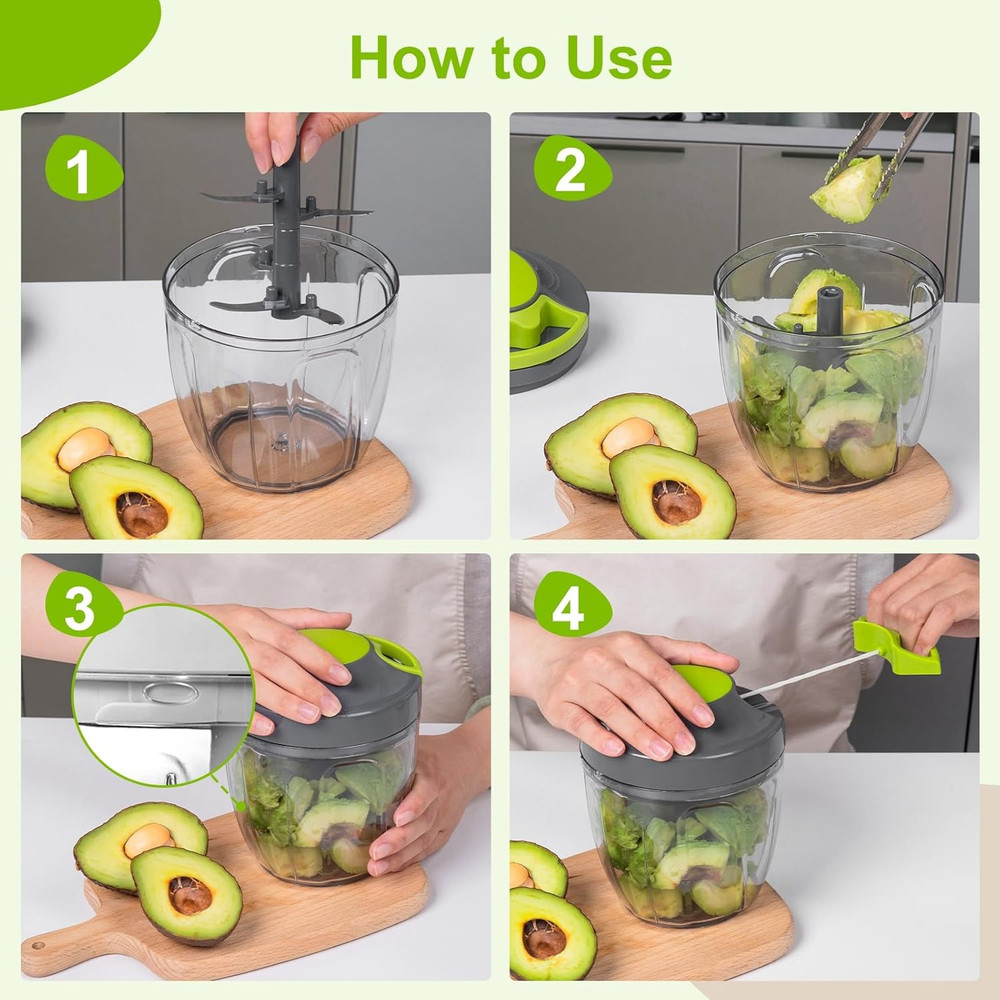 How to Use

1

2

3

4