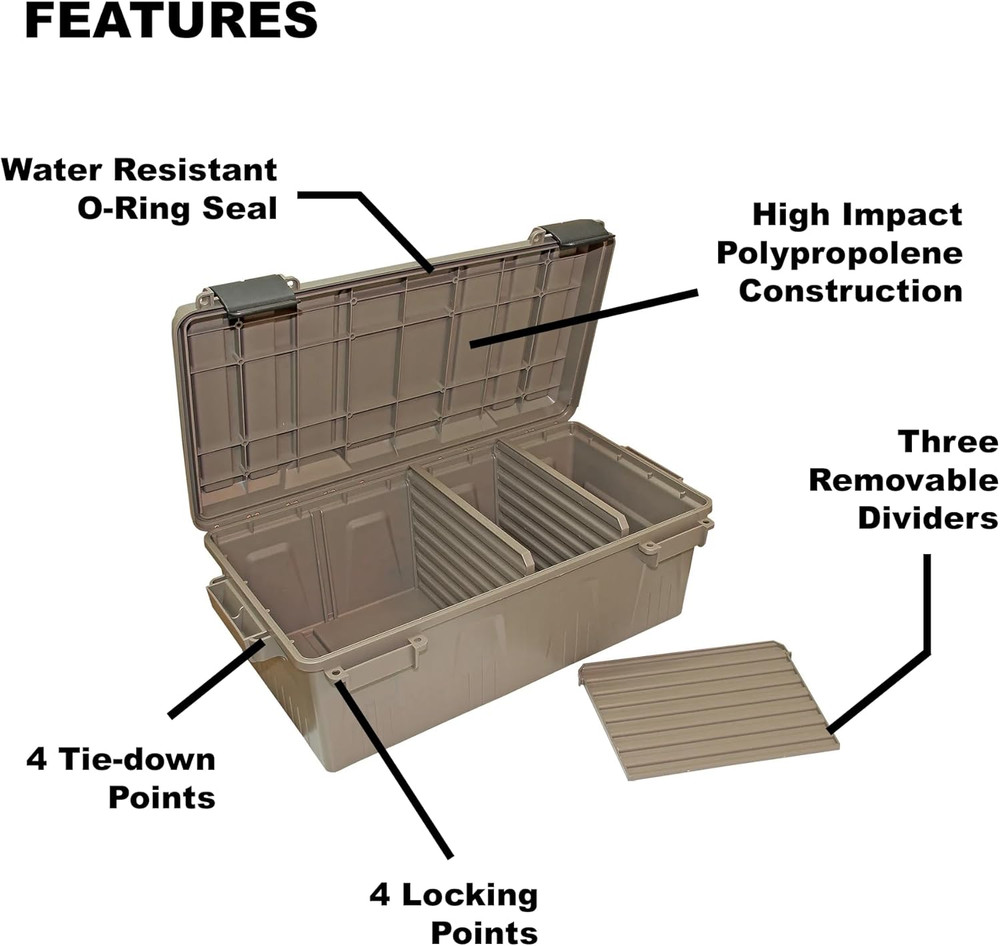 FEATURES

Water Resistant O-Ring Seal

High Impact Polypropolene Construction

Three Removable Dividers

4 Tie-down Points

4 Locking Points