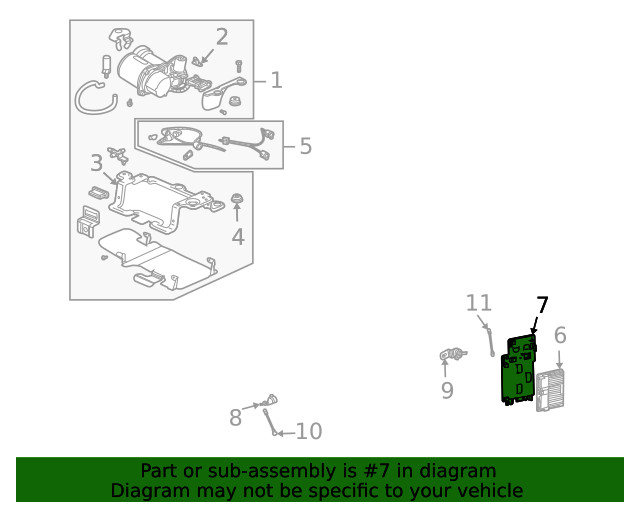 2
1
5
3
4
11
7
6
9
8
10

Part or sub-assembly is #7 in diagram
Diagram may not be specific to your vehicle