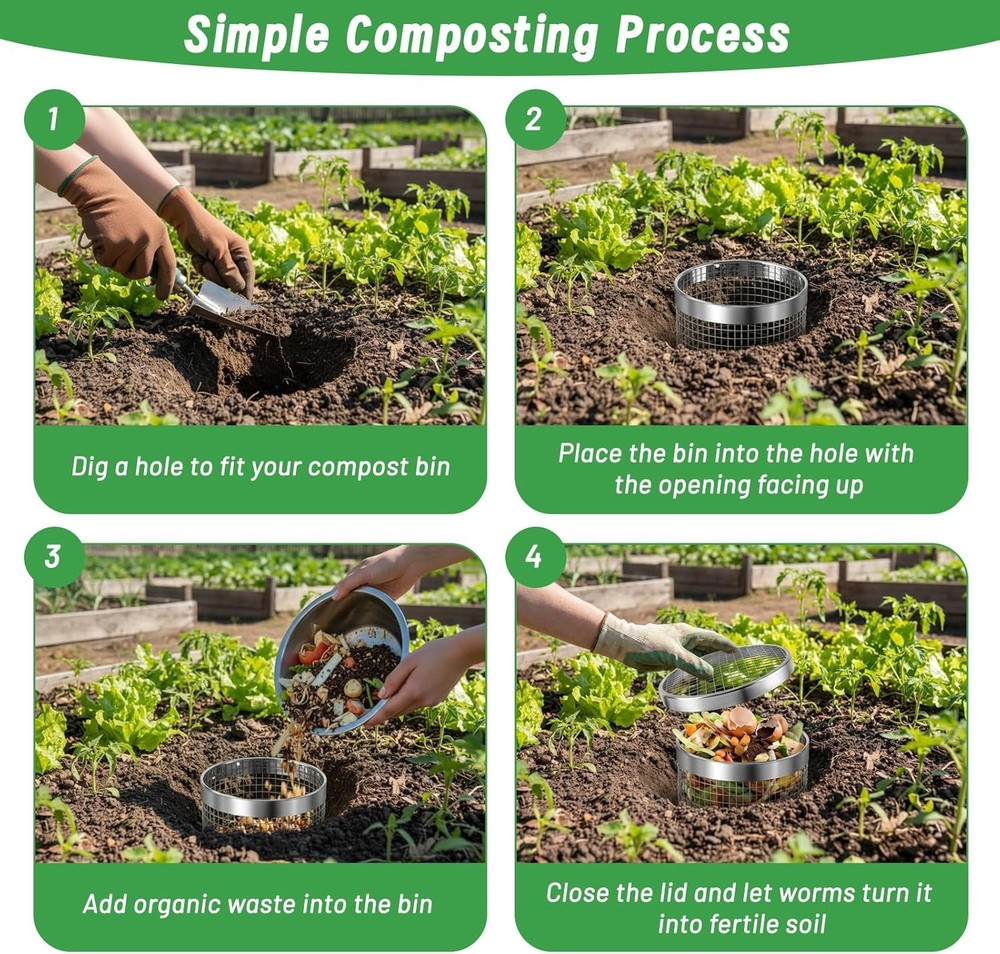 Simple Composting Process

1

Dig a hole to fit your compost bin

2

Place the bin into the hole with the opening facing up

3

Add organic waste into the bin

4

Close the lid and let worms turn it into fertile soil