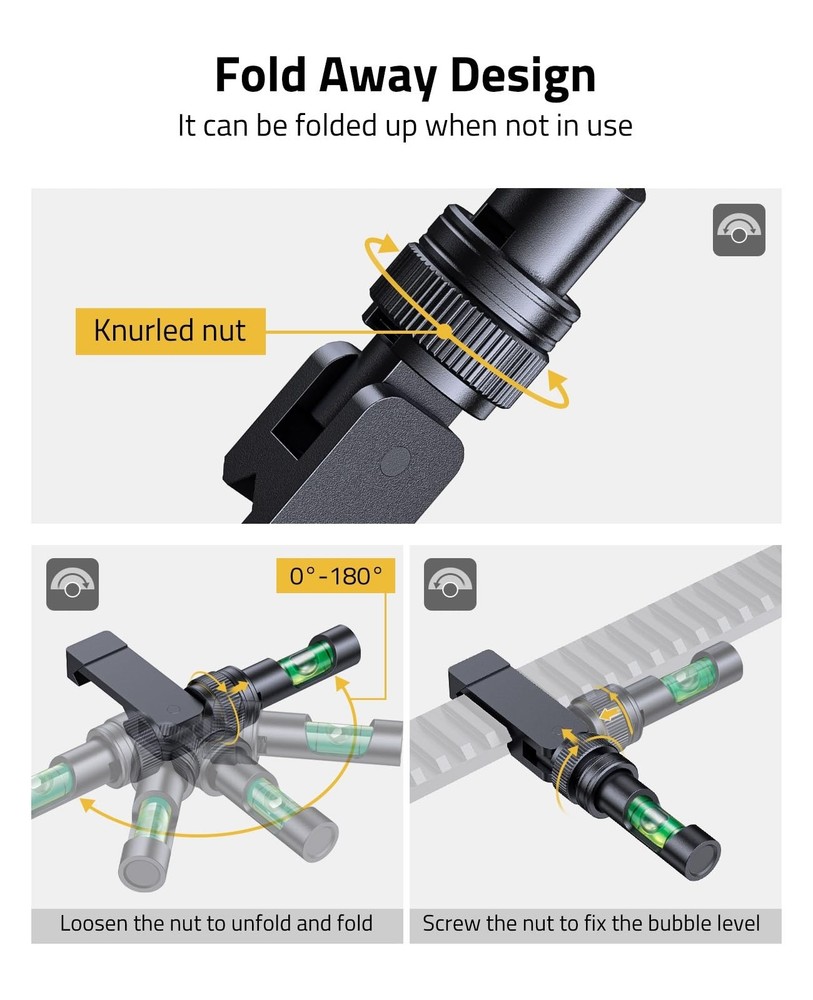 Fold Away Design

It can be folded up when not in use

Knurled nut

0°-180°

Loosen the nut to unfold and fold

Screw the nut to fix the bubble level