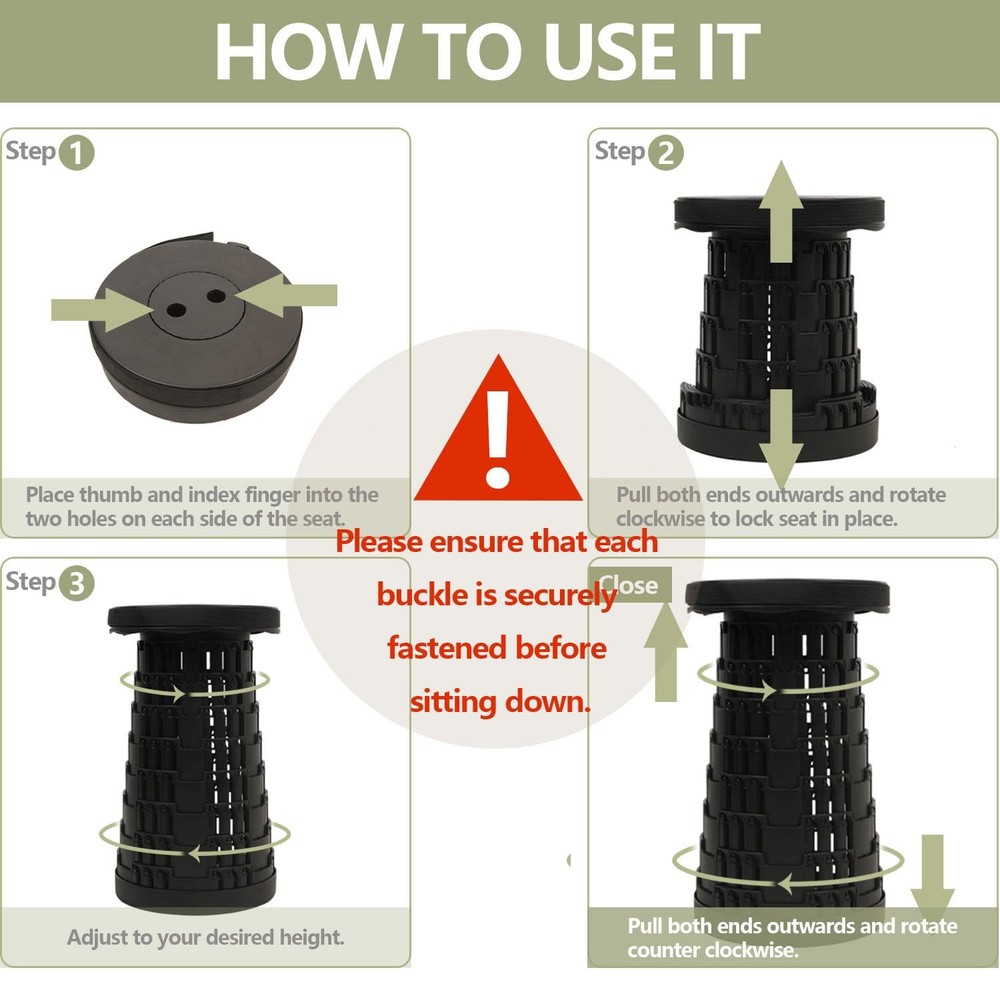 HOW TO USE IT

Step 1

Place thumb and index finger into the two holes on each side of the seat.

Step 2

Pull both ends outwards and rotate clockwise to lock seat in place.

Please ensure that each buckle is securely fastened before sitting down.

Step 3

Adjust to your desired height.

Close

Pull both ends outwards and rotate counter clockwise.