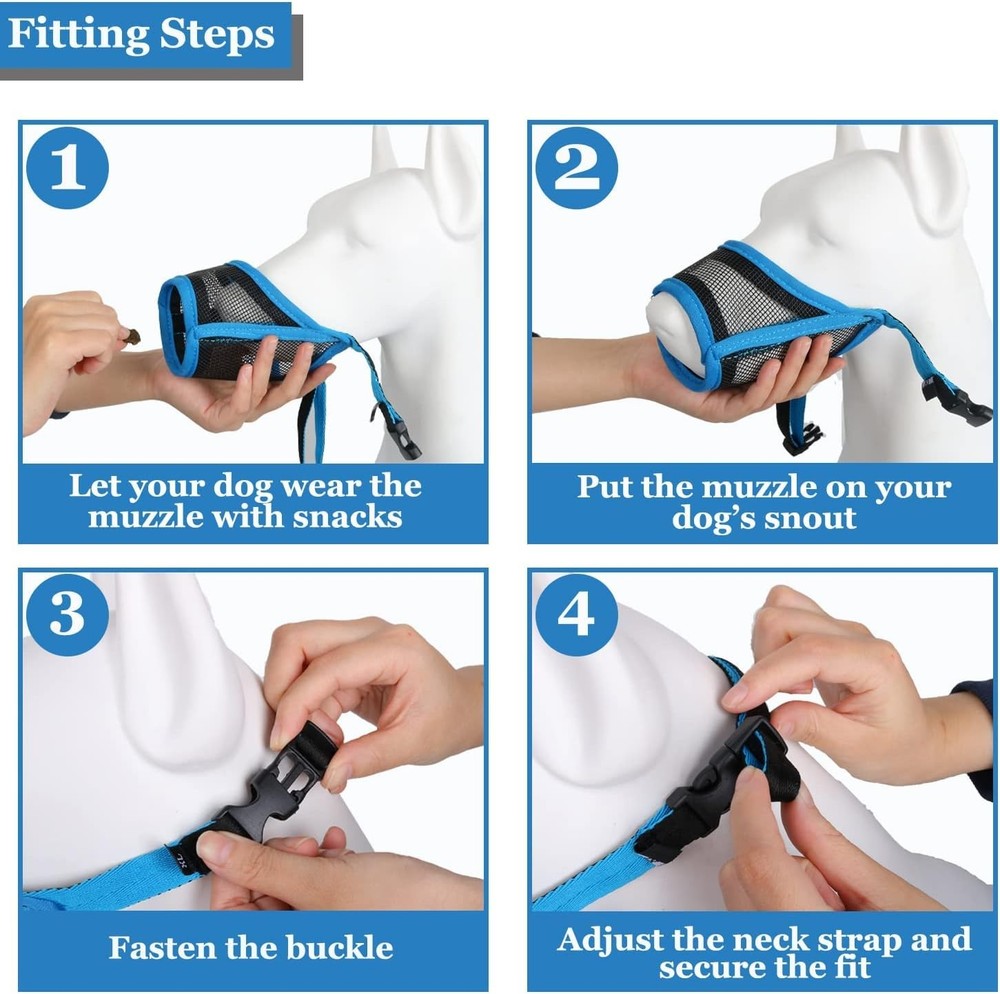 Fitting Steps

1

Let your dog wear the muzzle with snacks

2

Put the muzzle on your dog's snout

3

Fasten the buckle

4

Adjust the neck strap and secure the fit