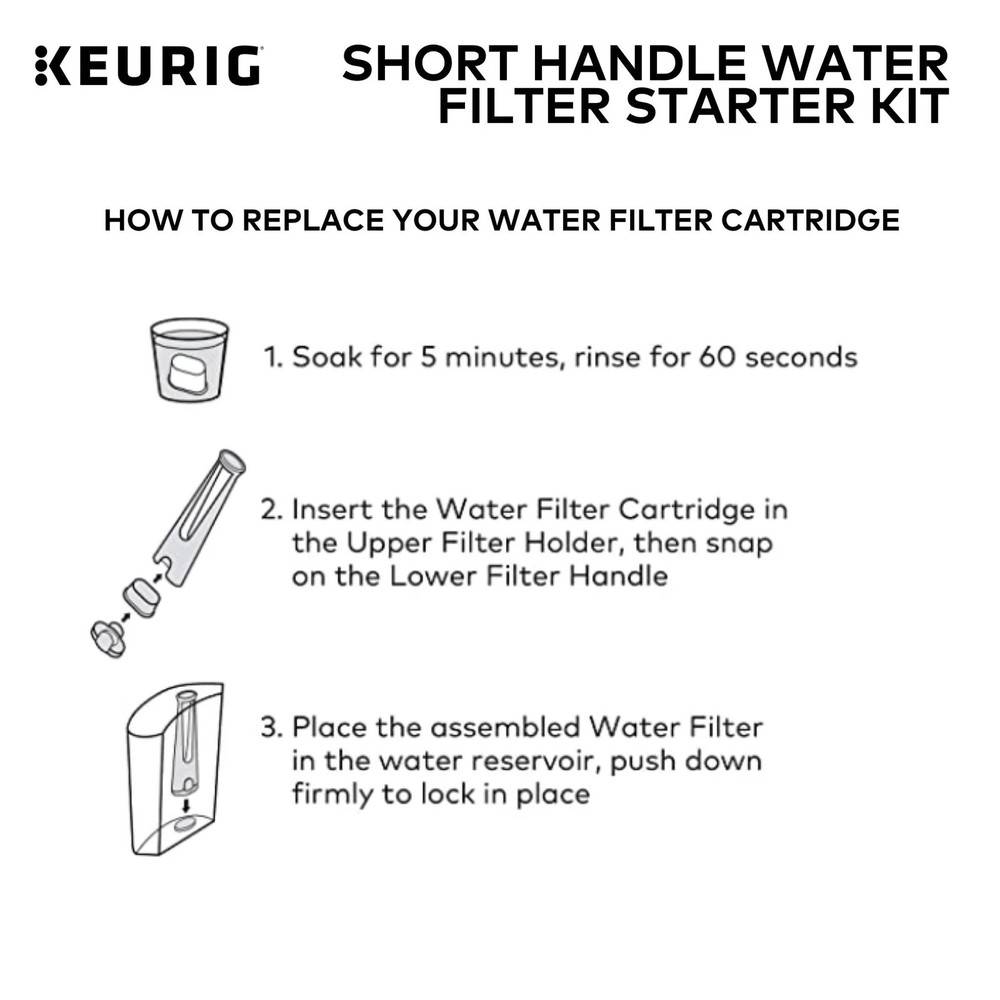 KEURIG

SHORT HANDLE WATER FILTER STARTER KIT

HOW TO REPLACE YOUR WATER FILTER CARTRIDGE

1. Soak for 5 minutes, rinse for 60 seconds

2. Insert the Water Filter Cartridge in the Upper Filter Holder, then snap on the Lower Filter Handle

3. Place the assembled Water Filter in the water reservoir, push down firmly to lock in place