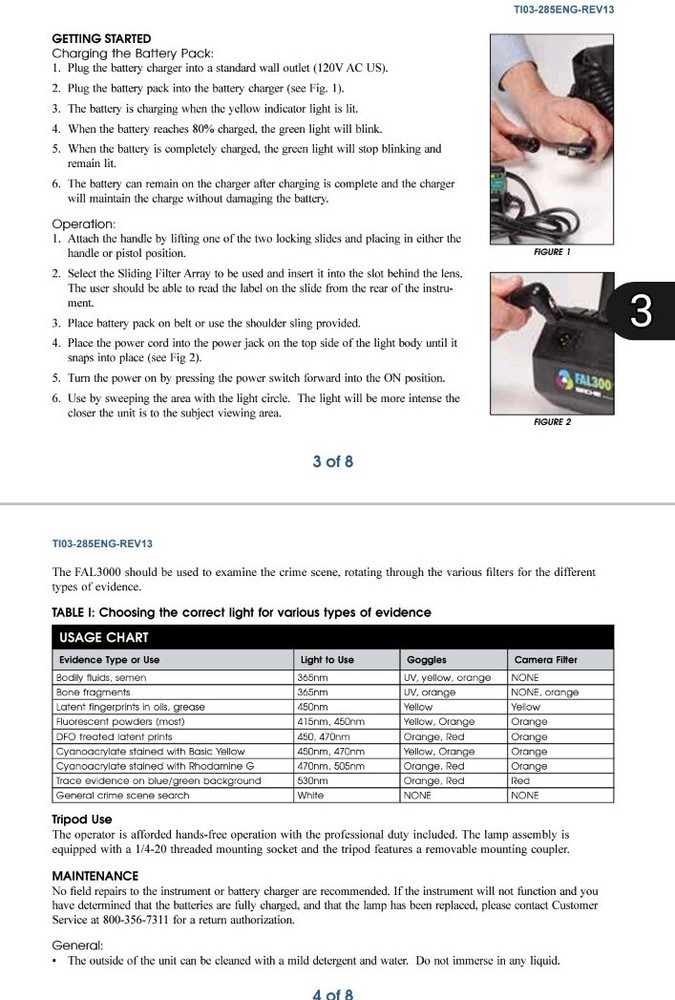 TI03-285ENG-REV13

GETTING STARTED
Charging the Battery Pack:
1. Plug the battery charger into a standard wall outlet (120V AC US).
2. Plug the battery pack into the battery charger (see Fig. 1).
3. The battery is charging when the yellow indicator light is lit.
4. When the battery reaches 80% charged, the green light will blink.
5. When the battery is completely charged, the green light will stop blinking and remain lit.
6. The battery can remain on the charger after charging is complete and the charger will maintain the charge without damaging the battery.

Operation:
1. Attach the handle by lifting one of the two locking slides and placing in either the handle or pistol position.
2. Select the Sliding Filter Array to be used and insert it into the slot behind the lens. The user should be able to read the label on the slide from the rear of the instrument.
3. Place battery pack on belt or use the shoulder sling provided.
4. Place the power cord into the power jack on the top side of the light body until it snaps into place (see Fig 2).
5. Turn the power on by pressing the power switch forward into the ON position.
6. Use by sweeping the area with the light circle. The light will be more intense the closer the unit is to the subject viewing area.

FIGURE 1

3

FAL300

FIGURE 2

3 of 8

TI03-285ENG-REV13

The FAL3000 should be used to examine the crime scene, rotating through the various filters for the different types of evidence.

TABLE I: Choosing the correct light for various types of evidence

USAGE CHART

| Evidence Type or Use | Light to Use | Goggles | Camera Filter |
|---|---|---|---|
| Bodily fluids, semen | 365nm | UV, yellow, orange | NONE |
| Bone fragments | 365nm | UV, orange | NONE, orange |
| Latent fingerprints in oils, grease | 450nm | Yellow | Yellow |
| Fluorescent powders (most) | 415nm, 450nm | Yellow, Orange | Orange |
| DFO treated latent prints | 450, 470nm | Orange, Red | Orange |
| Cyanoacrylate stained with Basic Yellow | 450nm, 470nm | Yellow, Orange | Orange |
| Cyanoacrylate stained with Rhodamine G | 470nm, 505nm | Orange, Red | Orange |
| Trace evidence on blue/green background | 530nm | Orange, Red | Red |
| General crime scene search | White | NONE | NONE |

Tripod Use
The operator is afforded hands-free operation with the professional duty included. The lamp assembly is equipped with a 1/4-20 threaded mounting socket and the tripod features a removable mounting coupler.

MAINTENANCE
No field repairs to the instrument or battery charger are recommended. If the instrument will not function and you have determined that the batteries are fully charged, and that the lamp has been replaced, please contact Customer Service at 800-356-7311 for a return authorization.

General:
• The outside of the unit can be cleaned with a mild detergent and water. Do not immerse in any liquid.

4 of 8