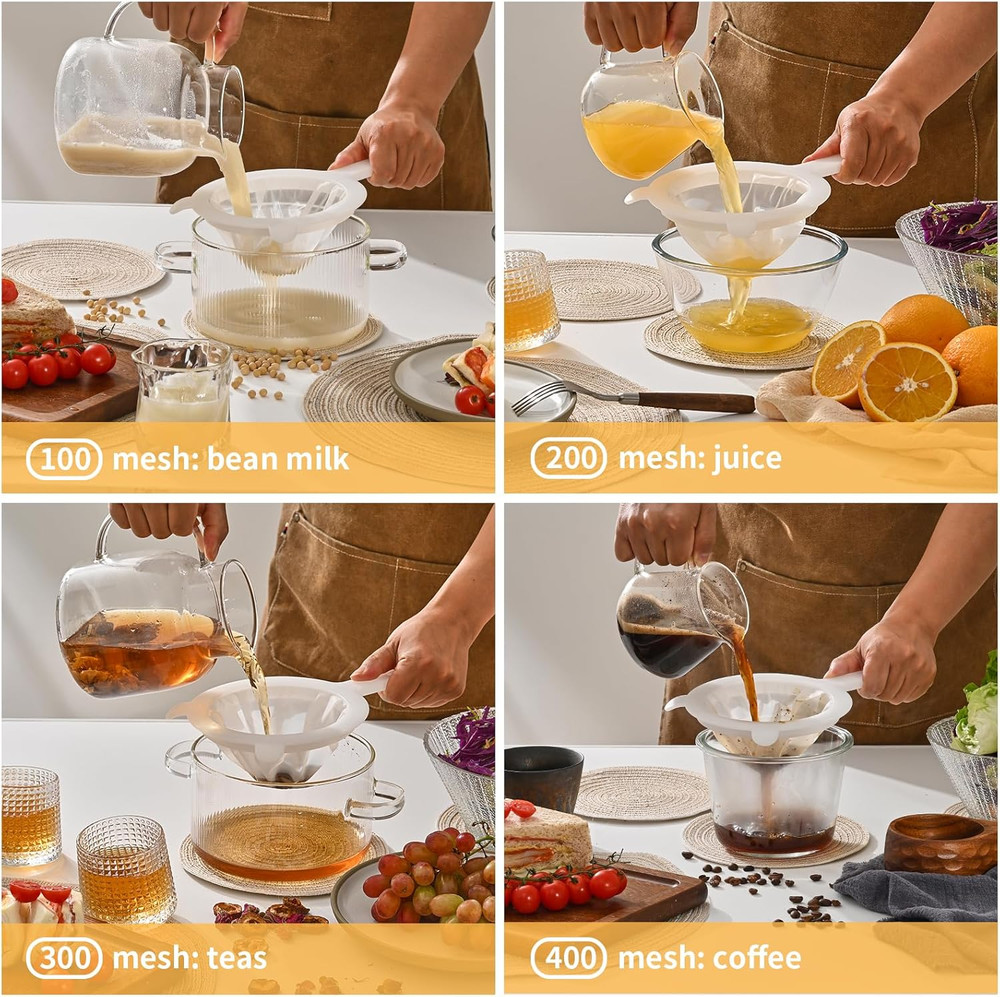 100 mesh: bean milk

200 mesh: juice

300 mesh: teas

400 mesh: coffee