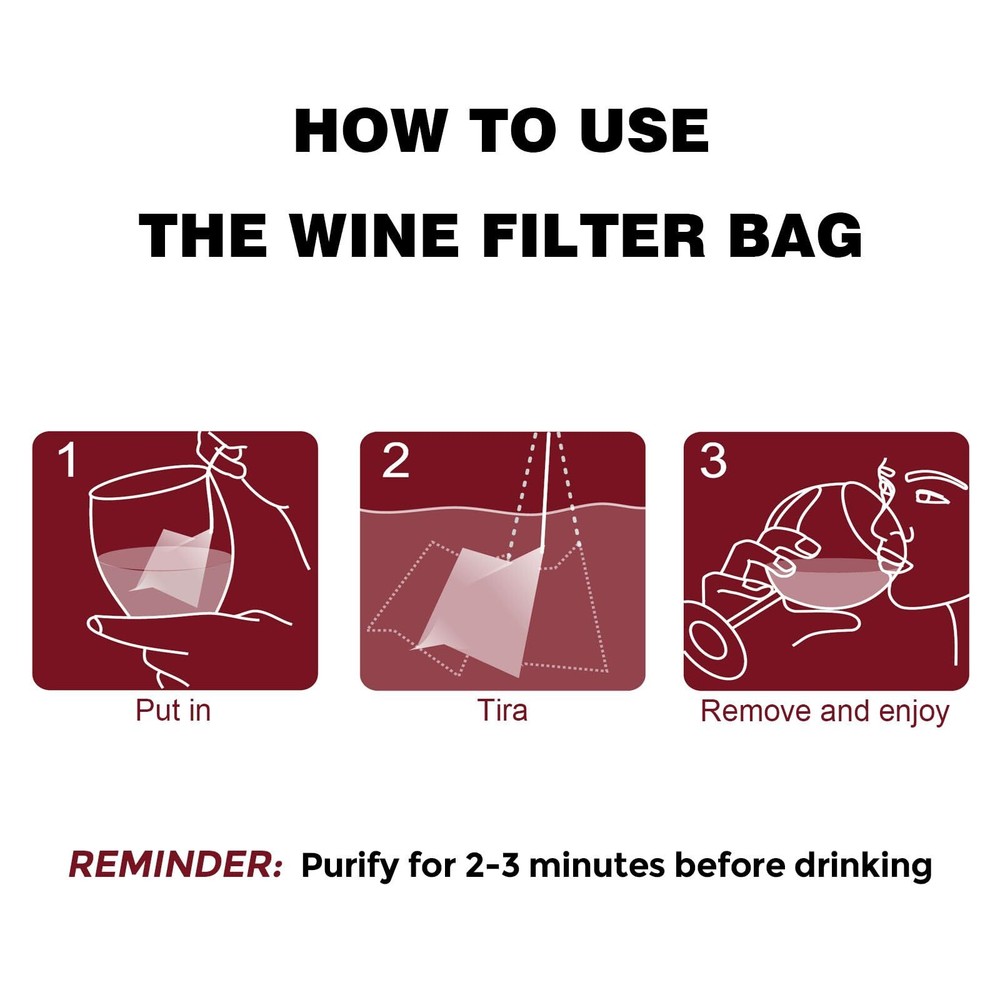 HOW TO USE
THE WINE FILTER BAG

1
Put in

2
Tira

3
Remove and enjoy

REMINDER: Purify for 2-3 minutes before drinking