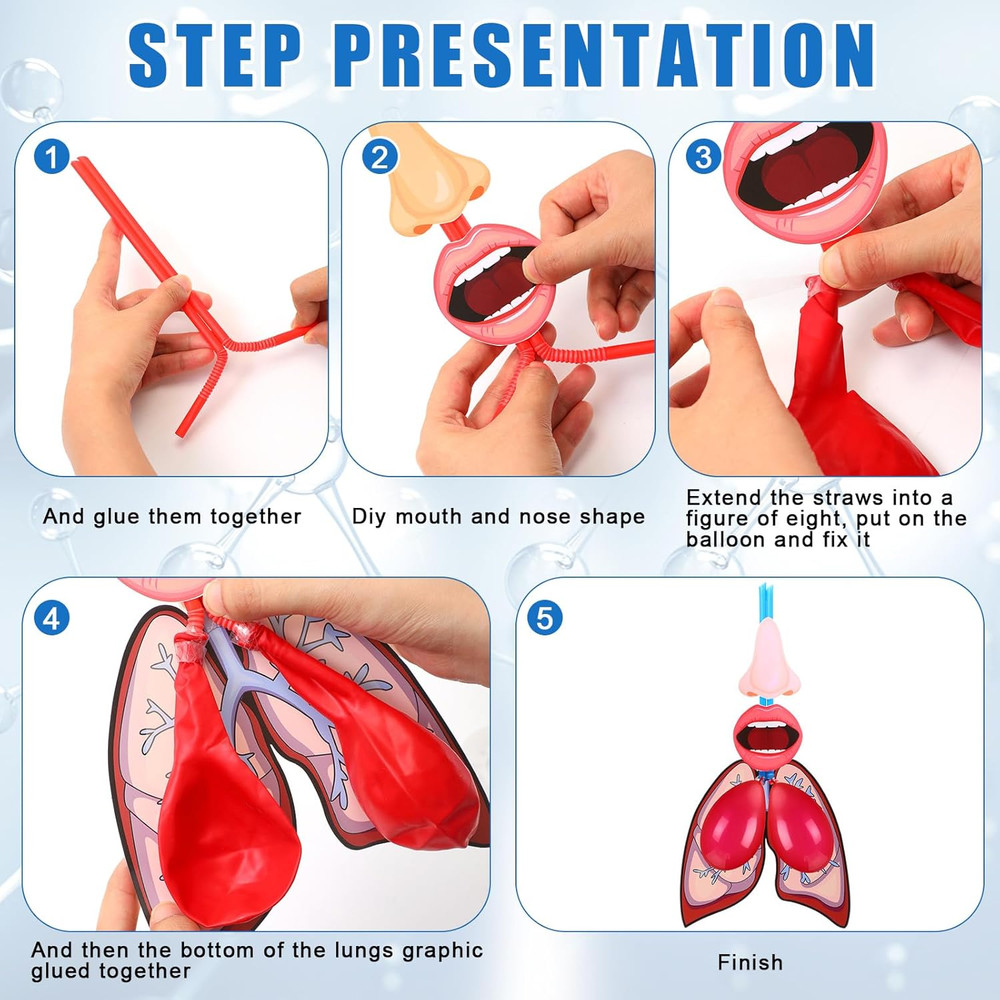 STEP PRESENTATION

1

And glue them together

2

Diy mouth and nose shape

3

Extend the straws into a figure of eight, put on the balloon and fix it

4

And then the bottom of the lungs graphic glued together

5

Finish